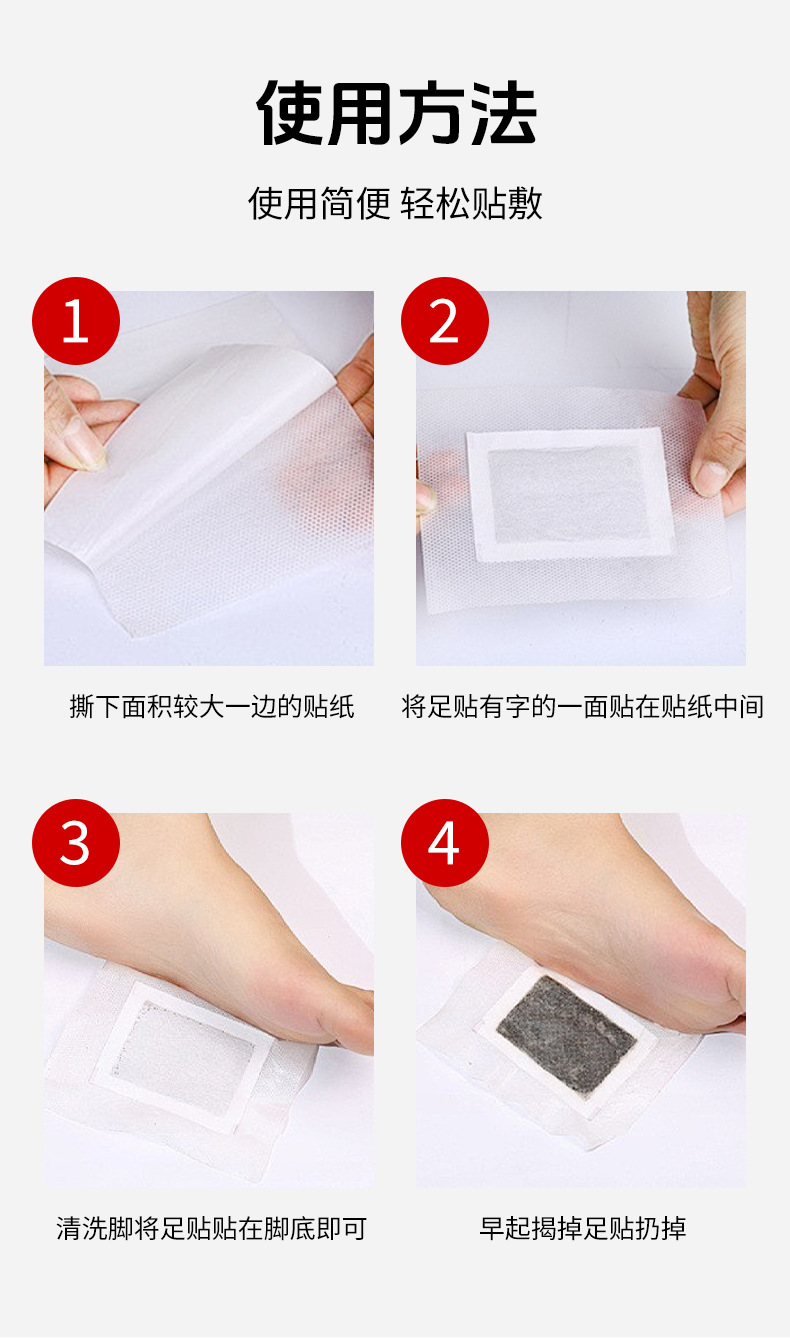 使用方法

使用简便 轻松贴敷

1

撕下面积较大一边的贴纸

2

将足贴有字的一面贴在贴纸中间

3

清洗脚将足贴贴在脚底即可

4

早起揭掉足贴扔掉