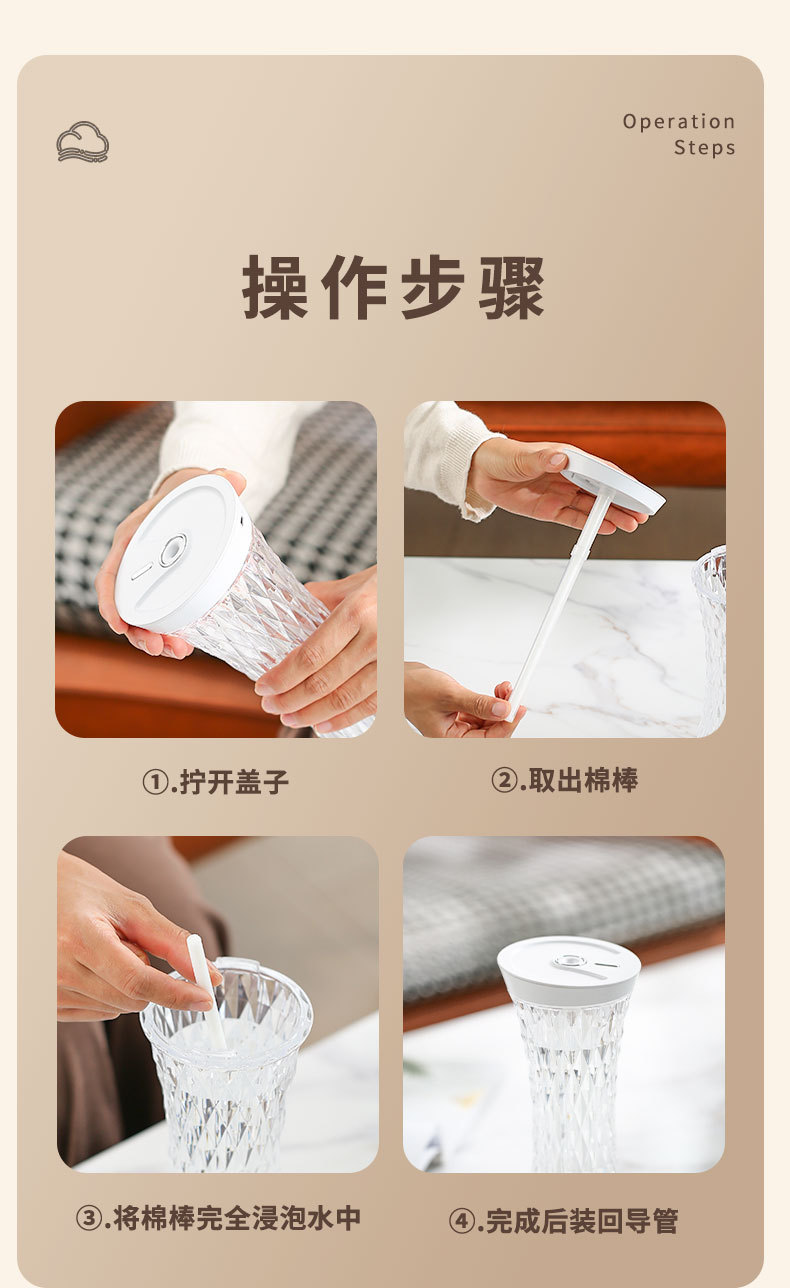 Operation Steps

操作步骤

①.拧开盖子

②.取出棉棒

③.将棉棒完全浸泡水中

④.完成后装回导管