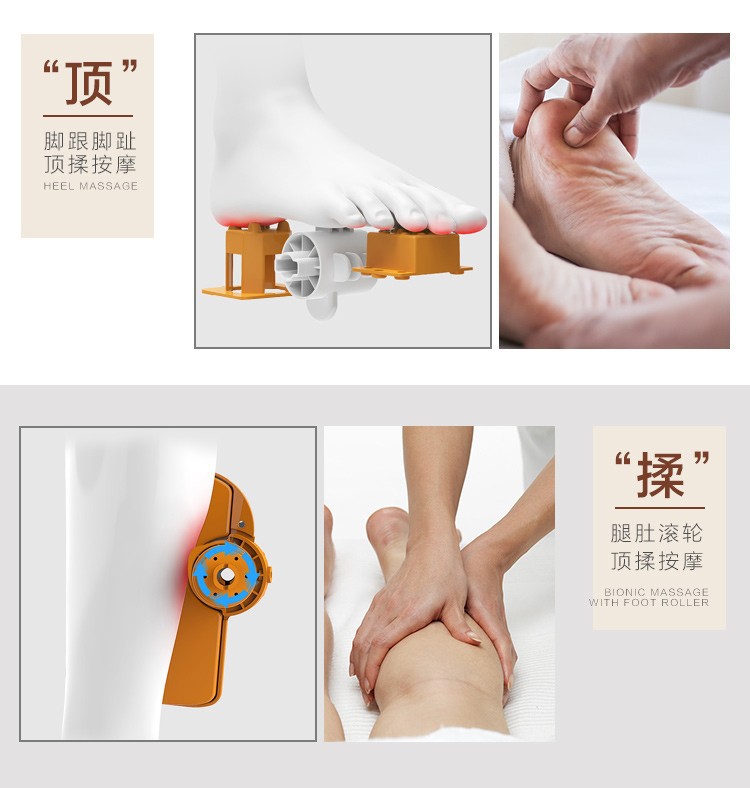 “顶”

脚跟脚趾
顶揉按摩
HEEL MASSAGE

“揉”

腿肚滚轮
顶揉按摩
BIONIC MASSAGE
WITH FOOT ROLLER