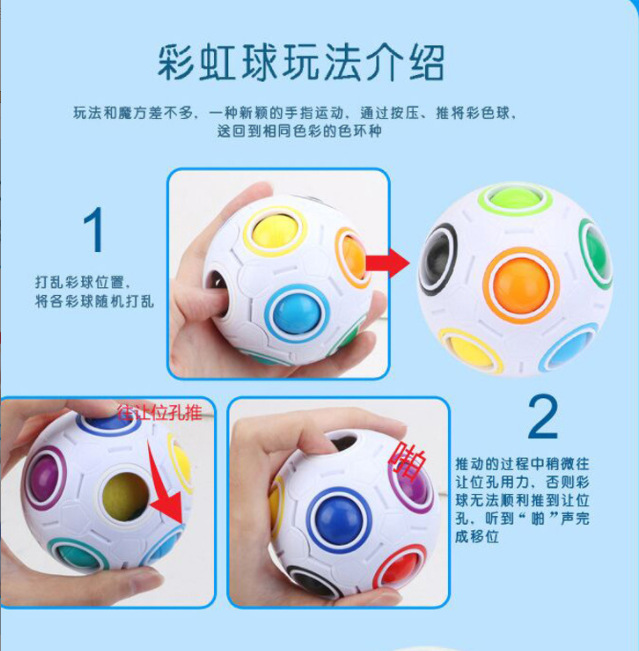 彩虹球玩法介绍

玩法和魔方差不多，一种新颖的手指运动，通过按压、推将彩色球，送回到相同色彩的色环种

1

打乱彩球位置，将各彩球随机打乱

往让位孔推

啪

2

推动的过程中稍微往让位孔用力，否则彩球无法顺利推到让位孔，听到“啪”声完成移位