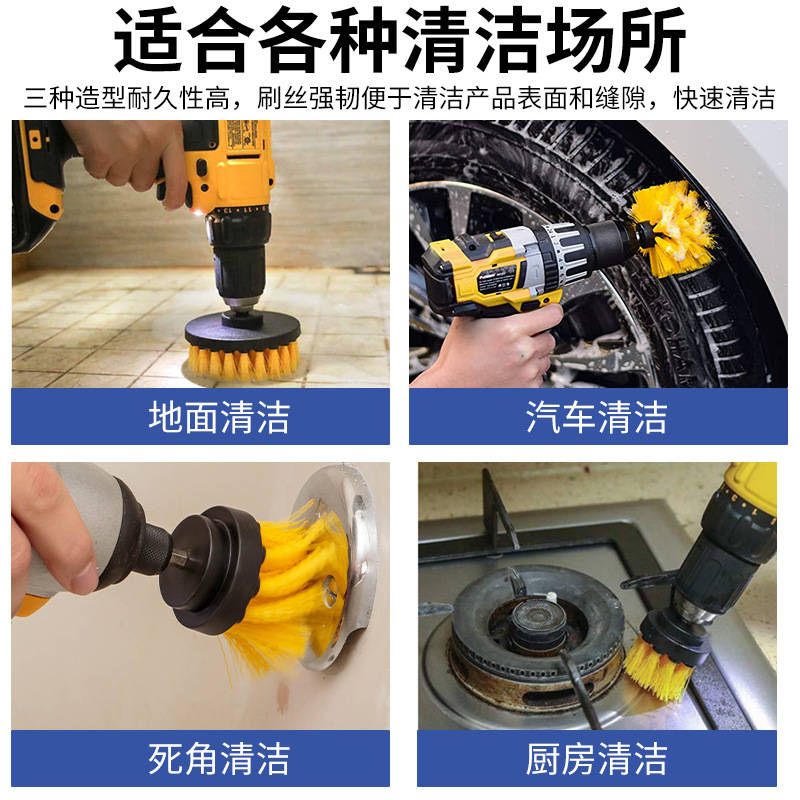 适合各种清洁场所

三种造型耐久性高，刷丝强韧便于清洁产品表面和缝隙，快速清洁

地面清洁

汽车清洁

死角清洁

厨房清洁