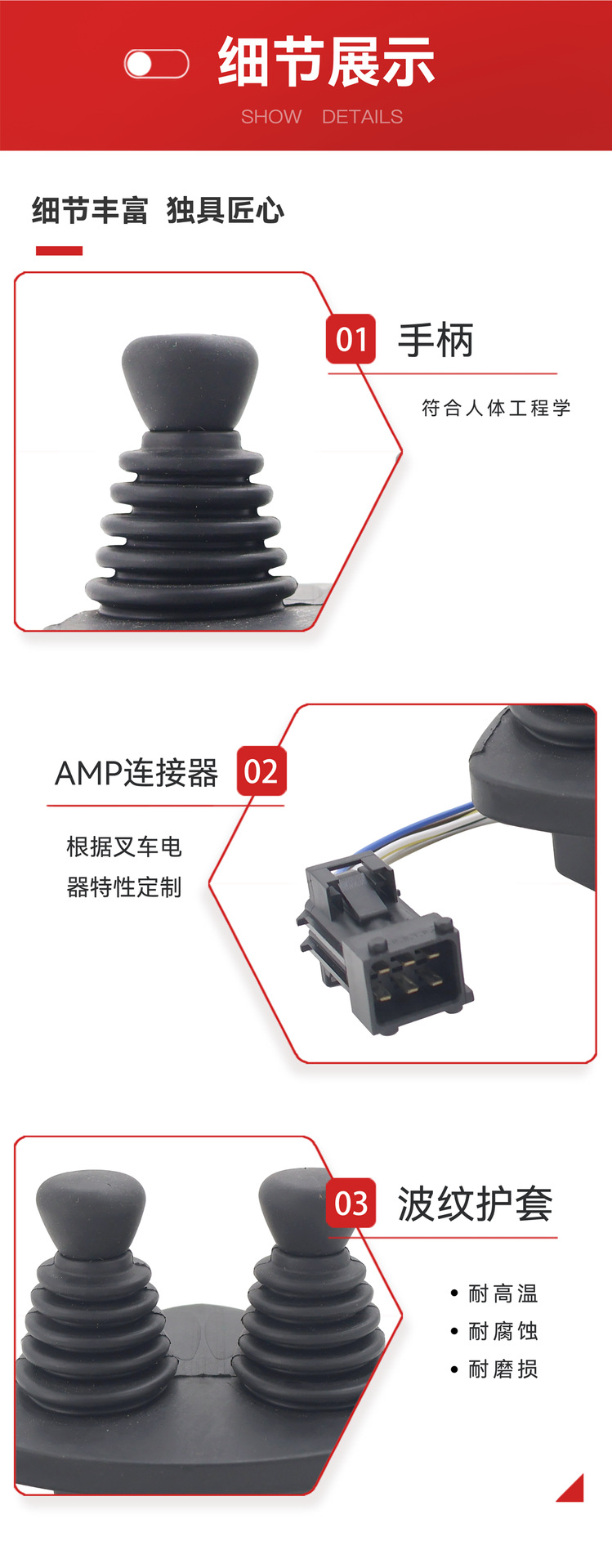 细节展示
SHOW DETAILS

细节丰富 独具匠心

01 手柄
符合人体工程学

AMP连接器 02
根据叉车电器特性定制

03 波纹护套
• 耐高温
• 耐腐蚀
• 耐磨损