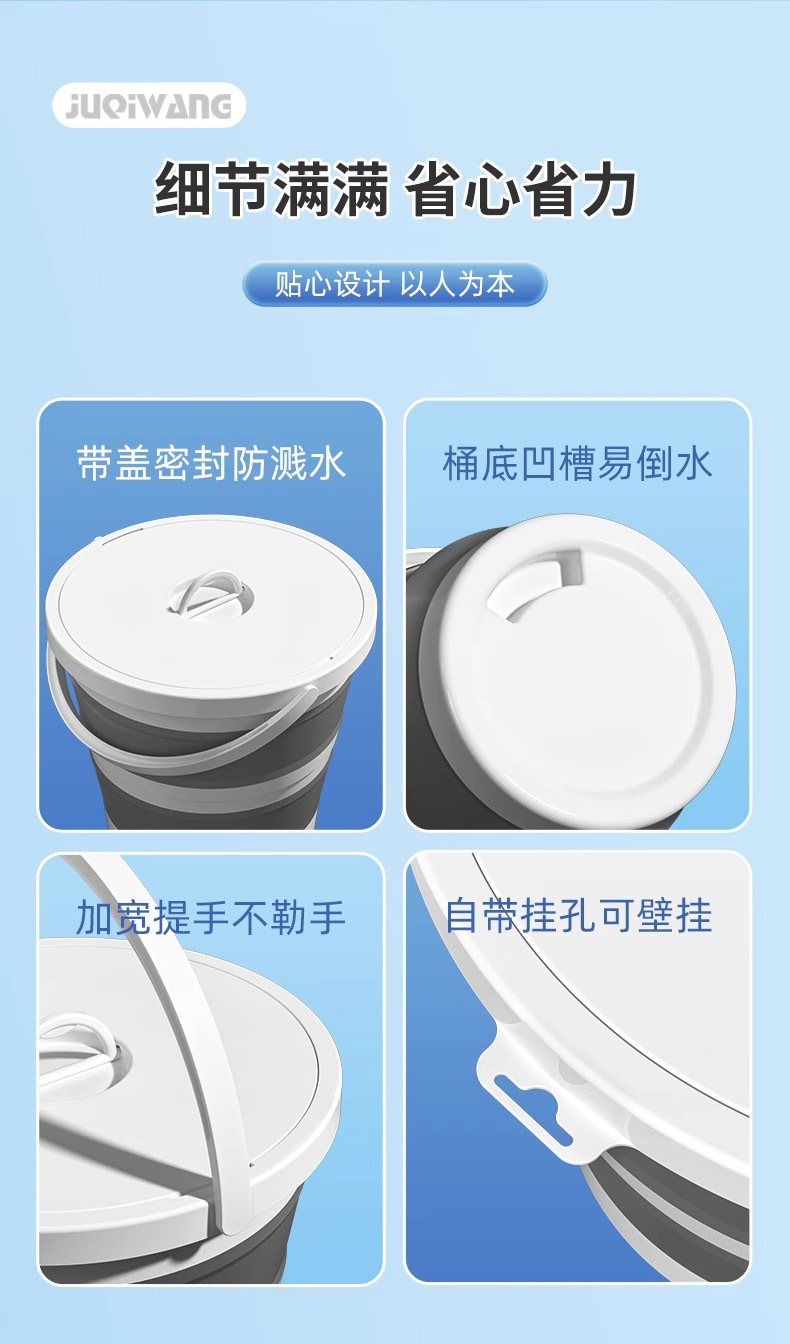 JUQIWANG

细节满满 省心省力

贴心设计 以人为本

带盖密封防溅水

桶底凹槽易倒水

加宽提手不勒手

自带挂孔可壁挂