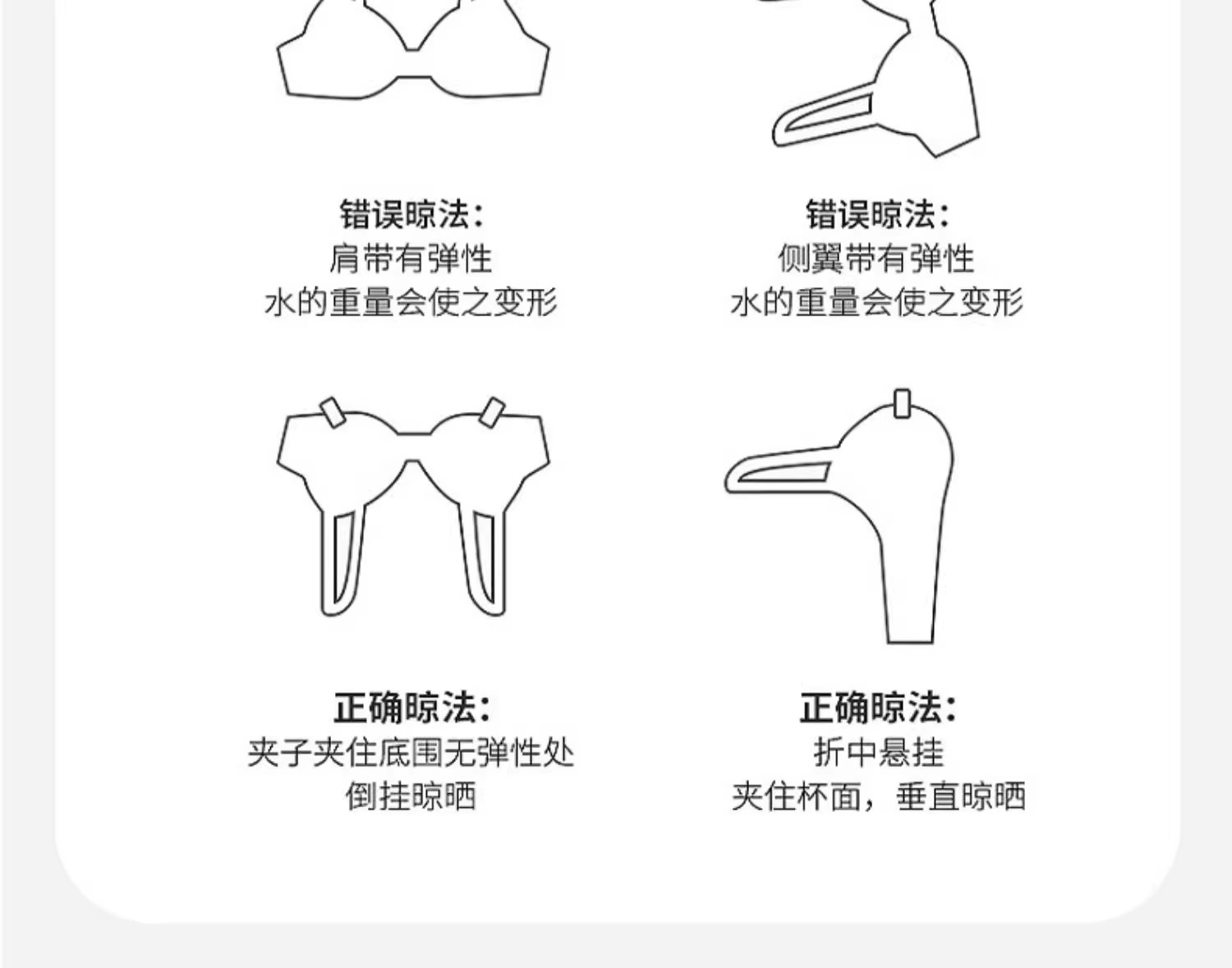 错误晾法：
肩带有弹性
水的重量会使之变形

错误晾法：
侧翼带有弹性
水的重量会使之变形

正确晾法：
夹子夹住底围无弹性处
倒挂晾晒

正确晾法：
折中悬挂
夹住杯面，垂直晾晒