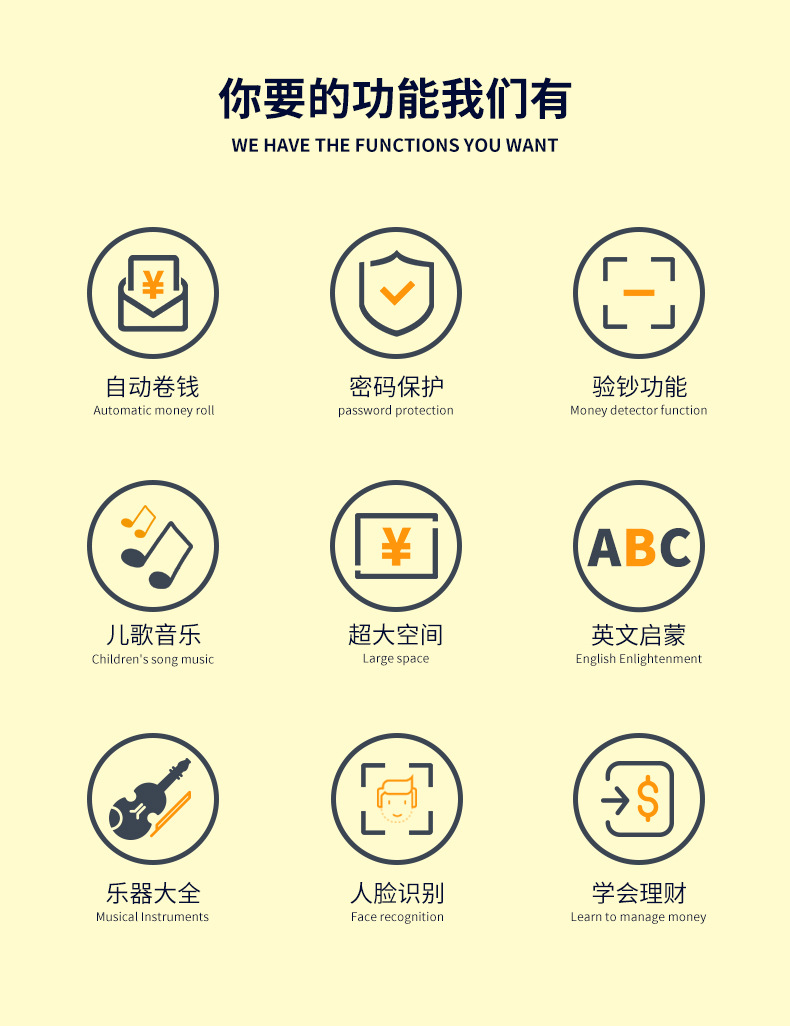 你要的功能我们有
WE HAVE THE FUNCTIONS YOU WANT

¥

自动卷钱
Automatic money roll

密码保护
password protection

验钞功能
Money detector function

儿歌音乐
Children's song music

¥

超大空间
Large space

ABC

英文启蒙
English Enlightenment

乐器大全
Musical Instruments

人脸识别
Face recognition

$

学会理财
Learn to manage money