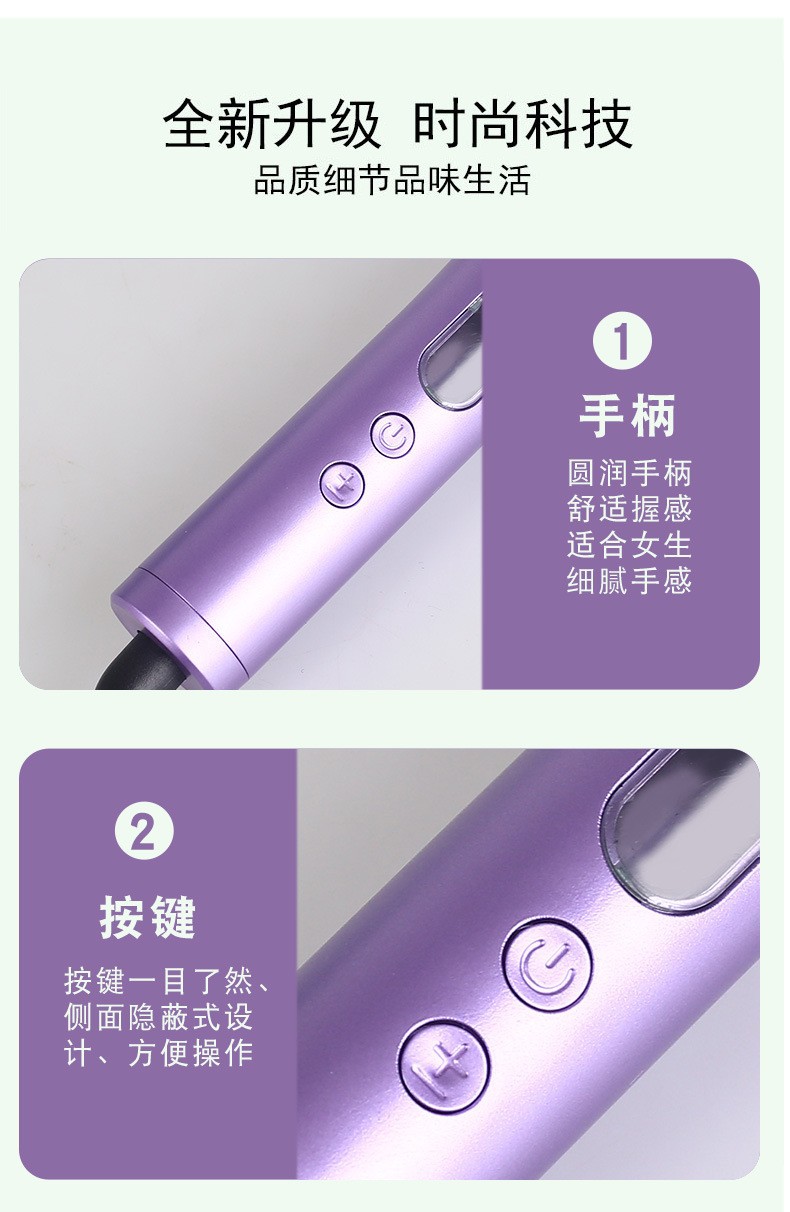 全新升级 时尚科技
品质细节品味生活

1
手柄
圆润手柄
舒适握感
适合女生
细腻手感

2
按键
按键一目了然、侧面隐蔽式设计、方便操作