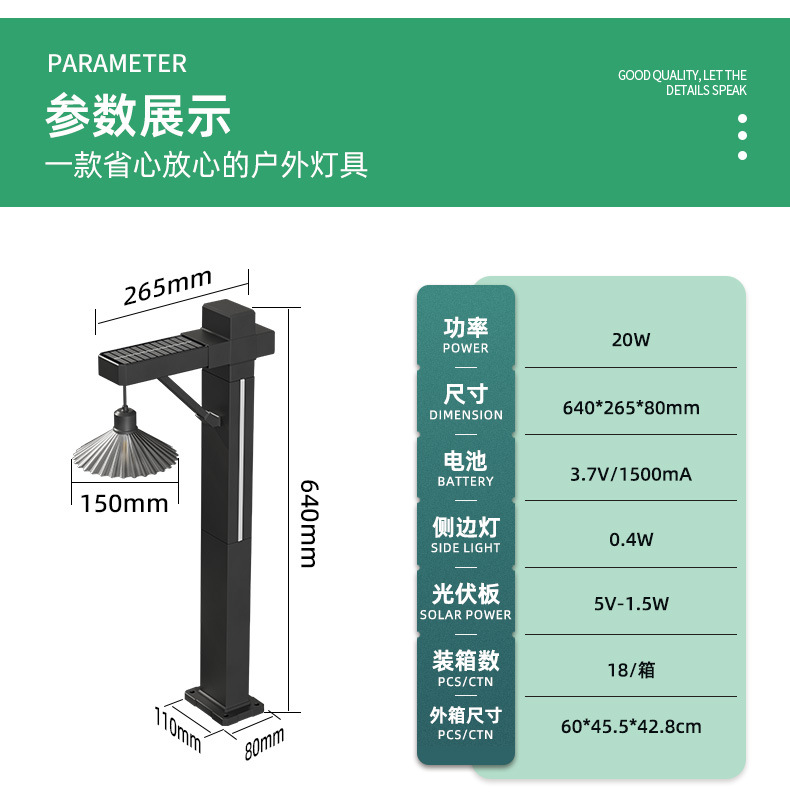 PARAMETER
参数展示
一款省心放心的户外灯具

GOOD QUALITY, LET THE DETAILS SPEAK

265mm
150mm
640mm
110mm
80mm

| 功率 POWER | 20W |
|---|---|
| 尺寸 DIMENSION | 640*265*80mm |
| 电池 BATTERY | 3.7V/1500mA |
| 侧边灯 SIDE LIGHT | 0.4W |
| 光伏板 SOLAR POWER | 5V-1.5W |
| 装箱数 PCS/CTN | 18/箱 |
| 外箱尺寸 PCS/CTN | 60*45.5*42.8cm |