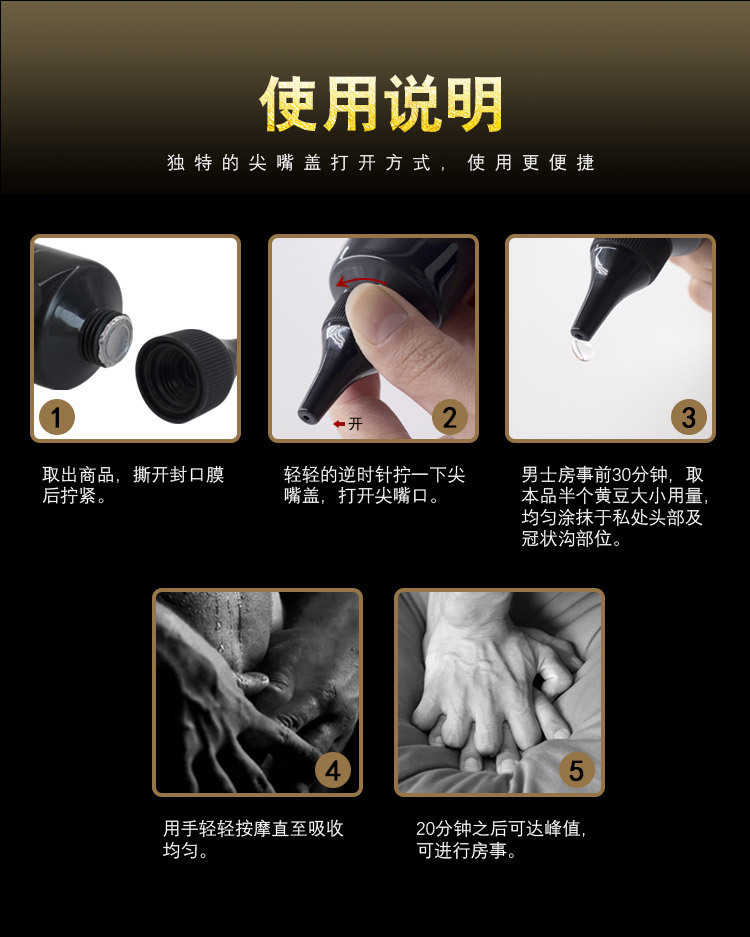 使用说明

独特的尖嘴盖打开方式，使用更便捷

1

取出商品，撕开封口膜后拧紧。

开

2

轻轻的逆时针拧一下尖嘴盖，打开尖嘴口。

3

男士房事前30分钟，取本品半个黄豆大小用量，均匀涂抹于私处头部及冠状沟部位。

4

用手轻轻按摩直至吸收均匀。

5

20分钟之后可达峰值，可进行房事。