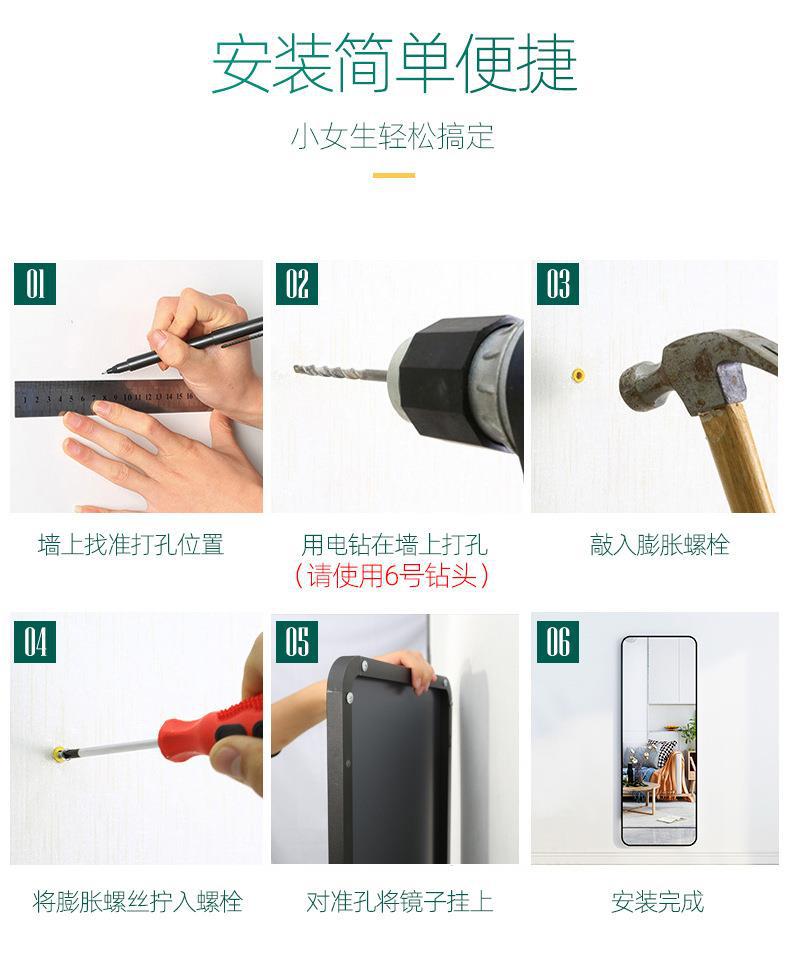 安装简单便捷

小女生轻松搞定

01

1 2 3 4 5 6 7 8 9 10 11 12 13 14 15 16

墙上找准打孔位置

02

用电钻在墙上打孔
（请使用6号钻头）

03

敲入膨胀螺栓

04

将膨胀螺丝拧入螺栓

05

对准孔将镜子挂上

06

安装完成