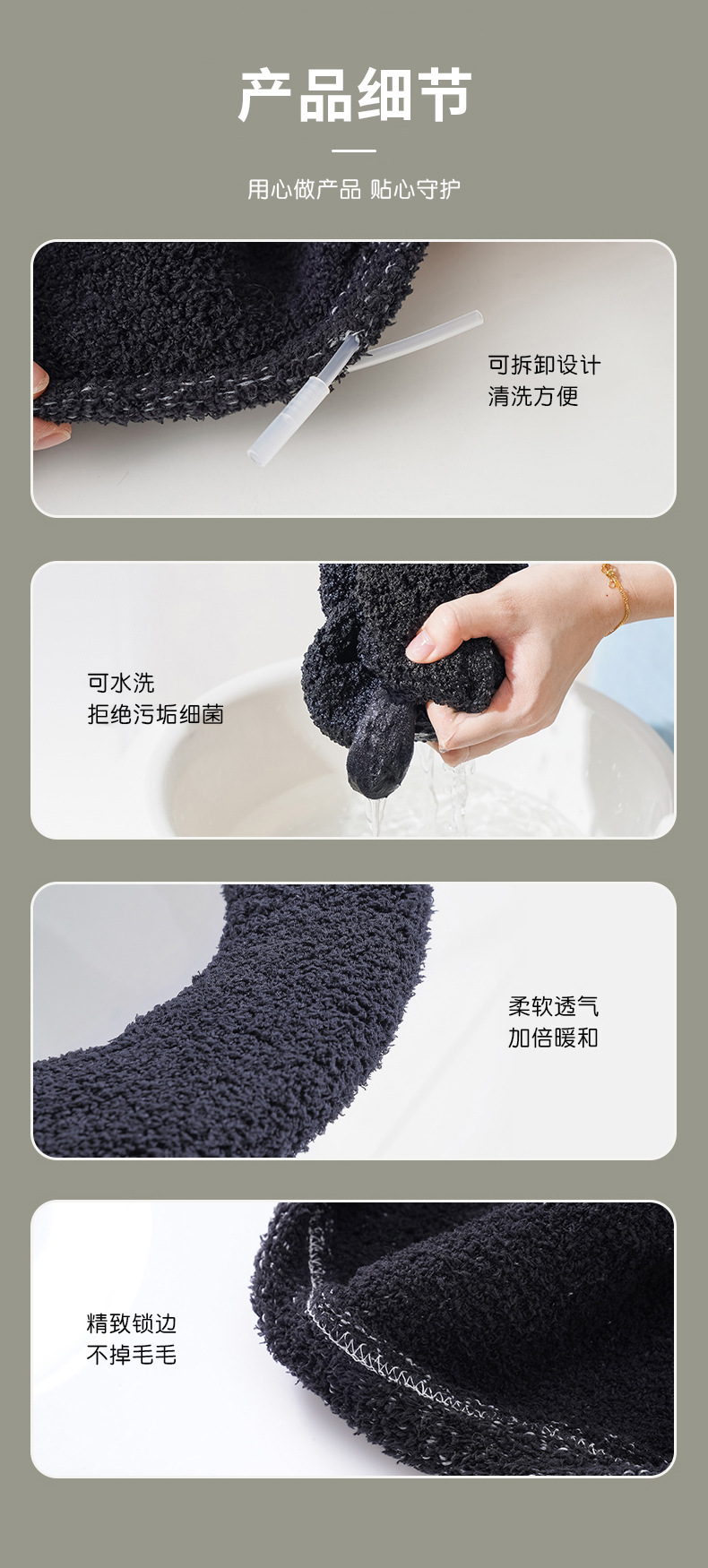 产品细节

用心做产品 贴心守护

可拆卸设计
清洗方便

可水洗
拒绝污垢细菌

柔软透气
加倍暖和

精致锁边
不掉毛毛