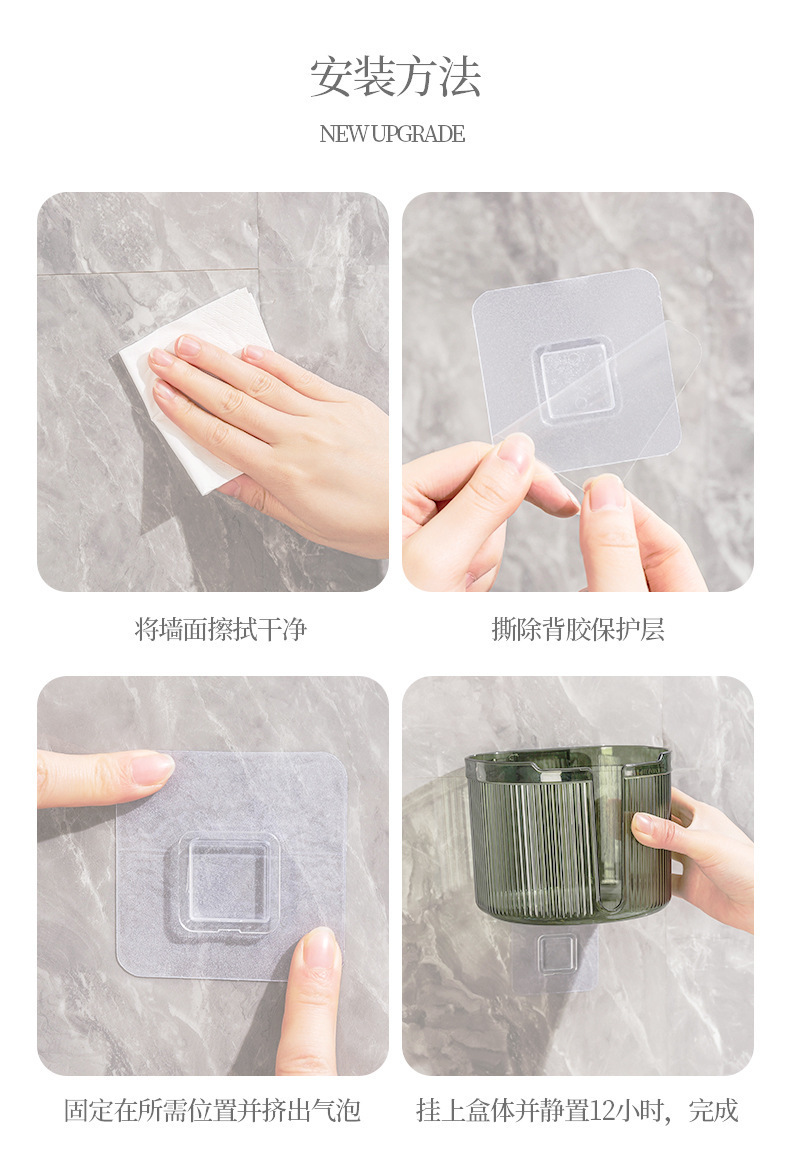 安装方法

NEW UPGRADE

将墙面擦拭干净

撕除背胶保护层

固定在所需位置并挤出气泡

挂上盒体并静置12小时，完成