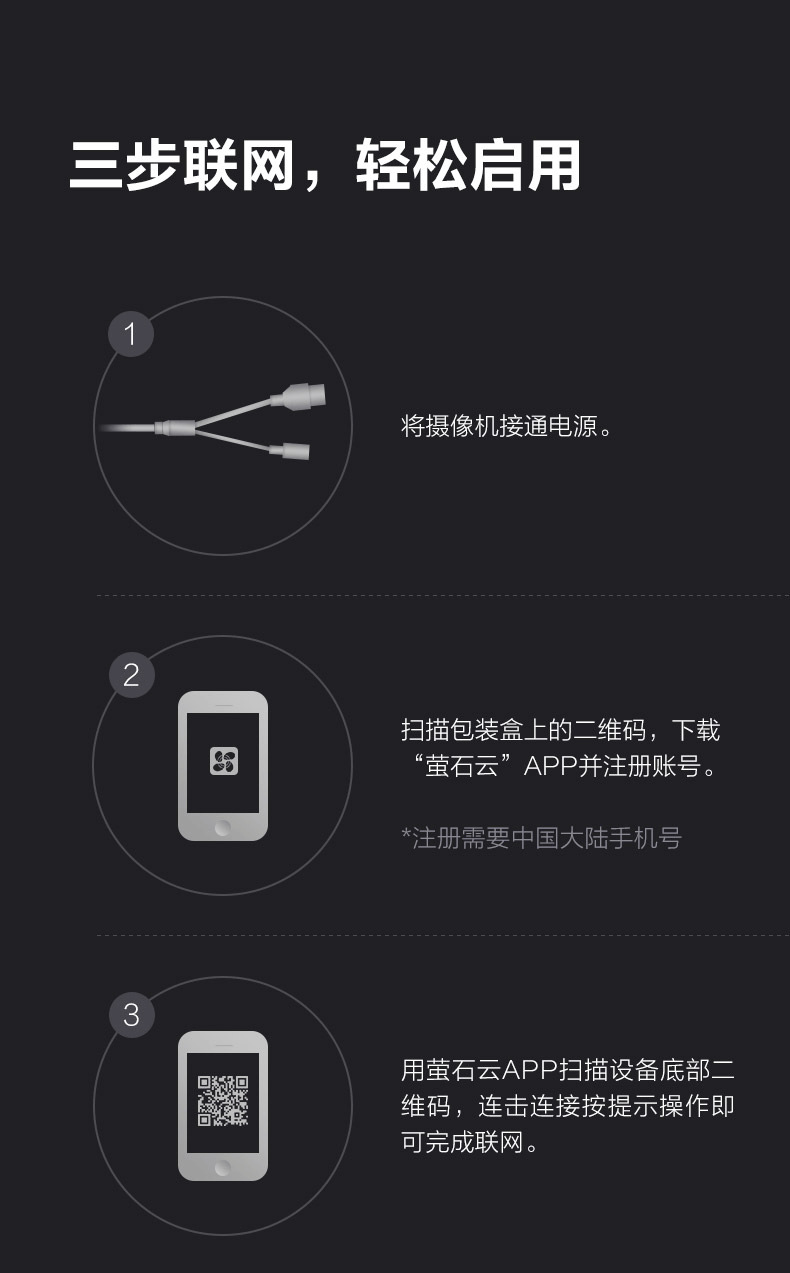 三步联网，轻松启用

1

将摄像机接通电源。

2

扫描包装盒上的二维码，下载“萤石云”APP并注册账号。

*注册需要中国大陆手机号

3

用萤石云APP扫描设备底部二维码，连击连接按提示操作即可完成联网。