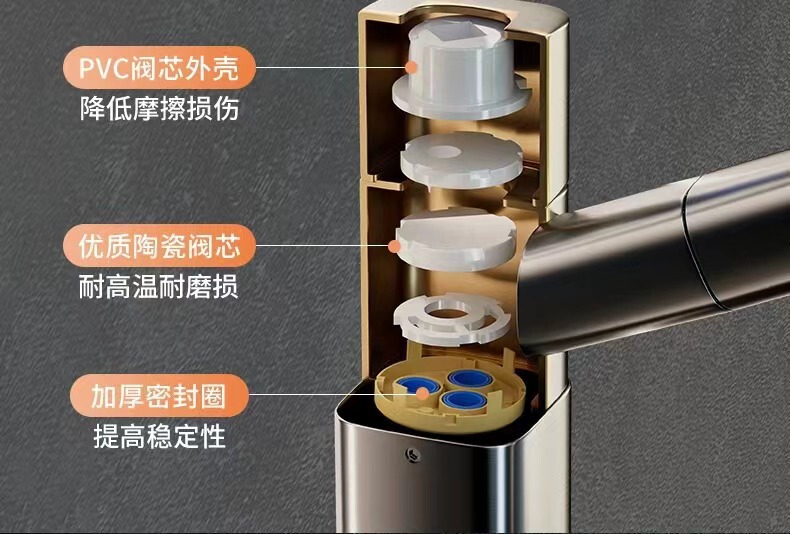 PVC阀芯外壳
降低摩擦损伤

优质陶瓷阀芯
耐高温耐磨损

加厚密封圈
提高稳定性