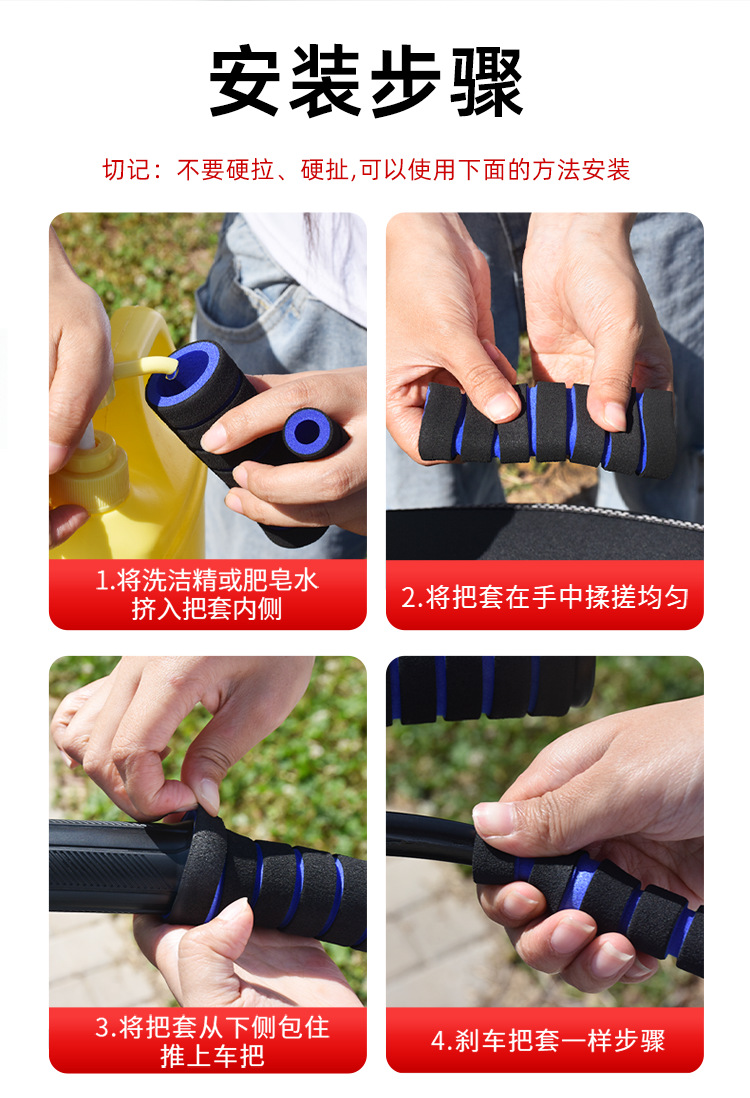 安装步骤

切记：不要硬拉、硬扯,可以使用下面的方法安装

1.将洗洁精或肥皂水挤入把套内侧

2.将把套在手中揉搓均匀

3.将把套从下侧包住推上车把

4.刹车把套一样步骤