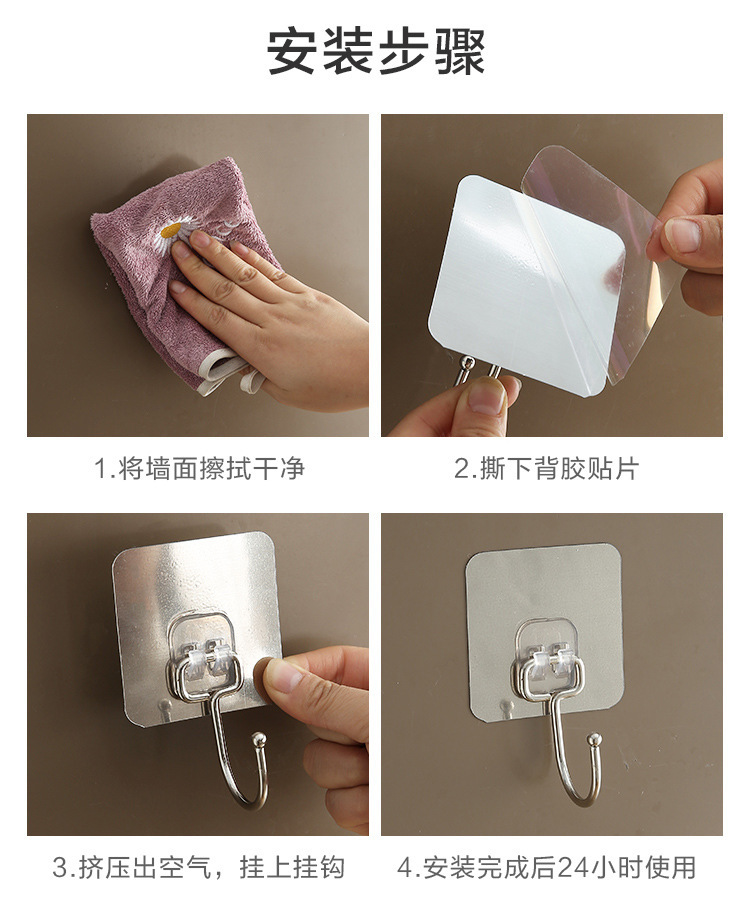 安装步骤

1.将墙面擦拭干净

2.撕下背胶贴片

3.挤压出空气，挂上挂钩

4.安装完成后24小时使用