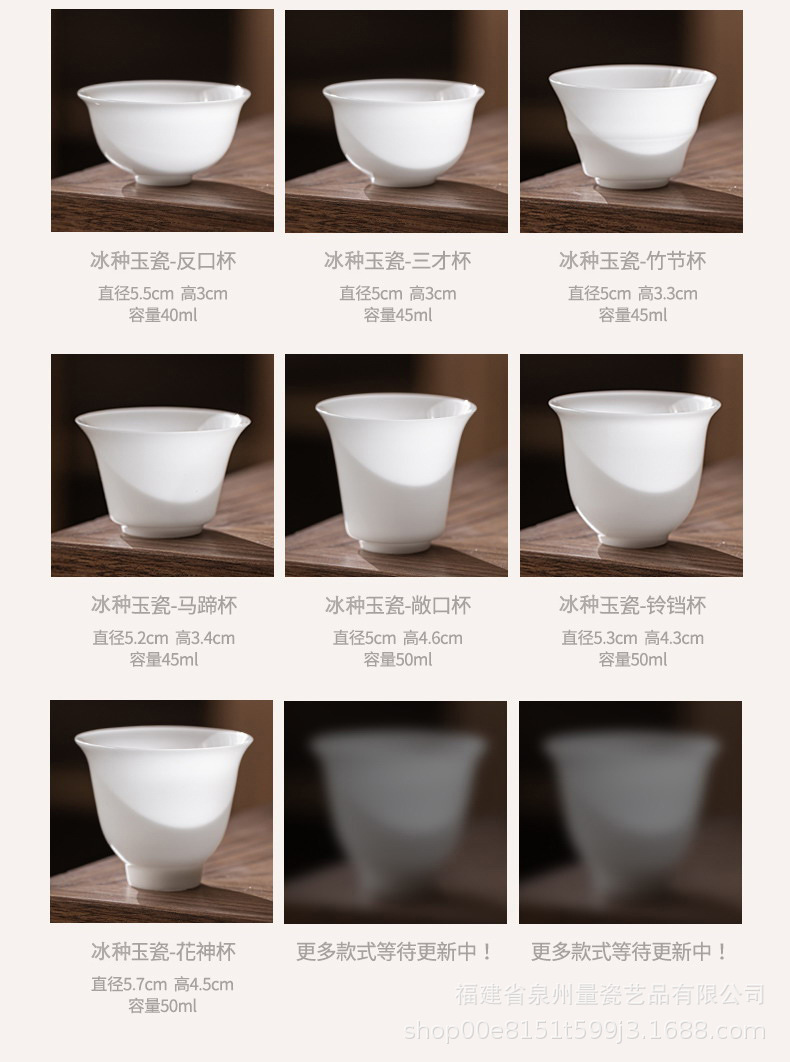 冰种玉瓷-反口杯
直径5.5cm 高3cm
容量40ml

冰种玉瓷-三才杯
直径5cm 高3cm
容量45ml

冰种玉瓷-竹节杯
直径5cm 高3.3cm
容量45ml

冰种玉瓷-马蹄杯
直径5.2cm 高3.4cm
容量45ml

冰种玉瓷-敞口杯
直径5cm 高4.6cm
容量50ml

冰种玉瓷-铃铛杯
直径5.3cm 高4.3cm
容量50ml

冰种玉瓷-花神杯
直径5.7cm 高4.5cm
容量50ml

更多款式等待更新中！

更多款式等待更新中！

福建省泉州量瓷艺品有限公司
shop00e8151t599j3.1688.com