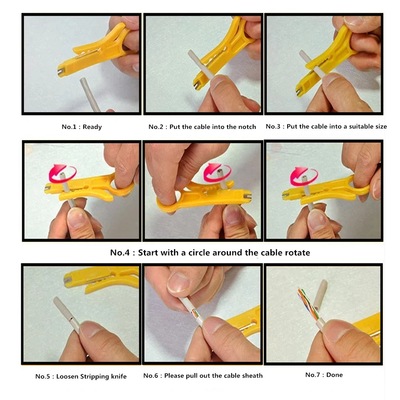 No.1 : Ready

No.2 : Put the cable into the notch

No.3 : Put the cable into a suitable size

No.4 : Start with a circle around the cable rotate

No.5 : Loosen Stripping knife

No.6 : Please pull out the cable sheath

No.7 : Done