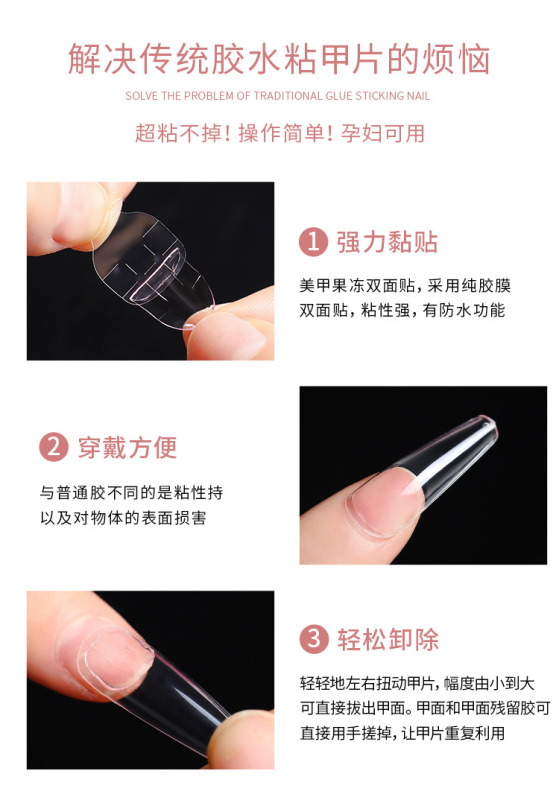 解决传统胶水粘甲片的烦恼

SOLVE THE PROBLEM OF TRADITIONAL GLUE STICKING NAIL

超粘不掉！操作简单！孕妇可用

1 强力黏贴

美甲果冻双面贴，采用纯胶膜双面贴，粘性强，有防水功能

2 穿戴方便

与普通胶不同的是粘性持以及对物体的表面损害

3 轻松卸除

轻轻地左右扭动甲片，幅度由小到大可直接拔出甲面。甲面和甲面残留胶可直接用手搓掉，让甲片重复利用