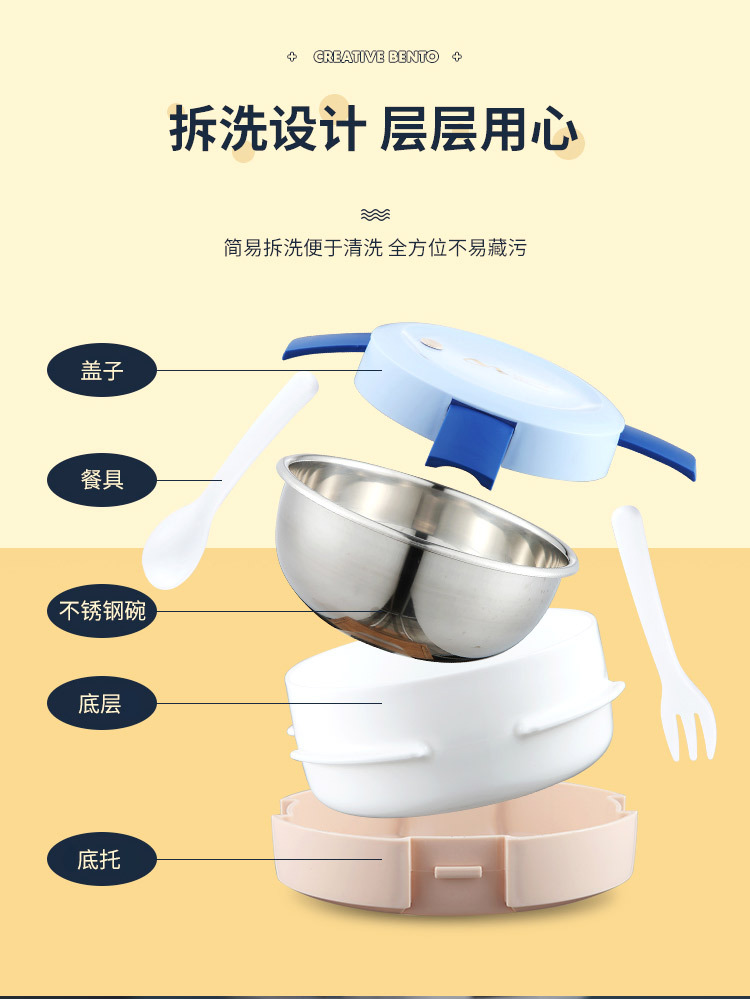 CREATIVE BENTO

拆洗设计 层层用心

简易拆洗便于清洗 全方位不易藏污

盖子

餐具

不锈钢碗

底层

底托