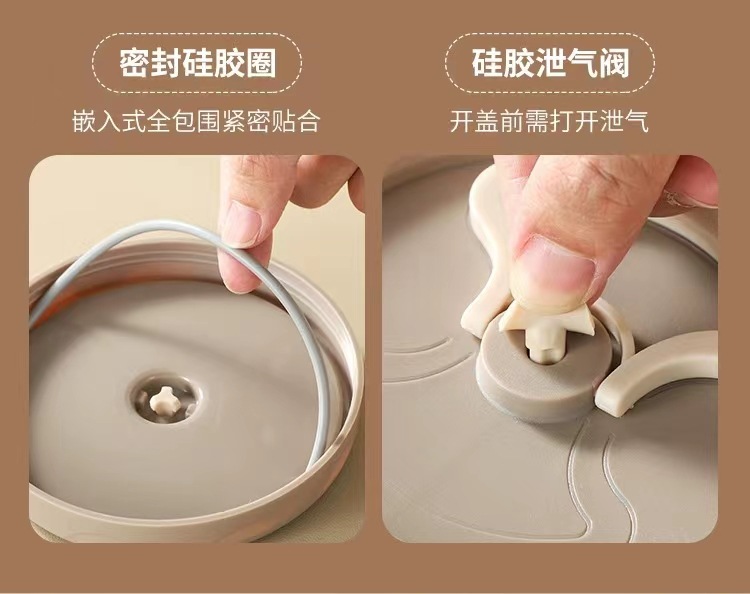 密封硅胶圈
嵌入式全包围紧密贴合

硅胶泄气阀
开盖前需打开泄气