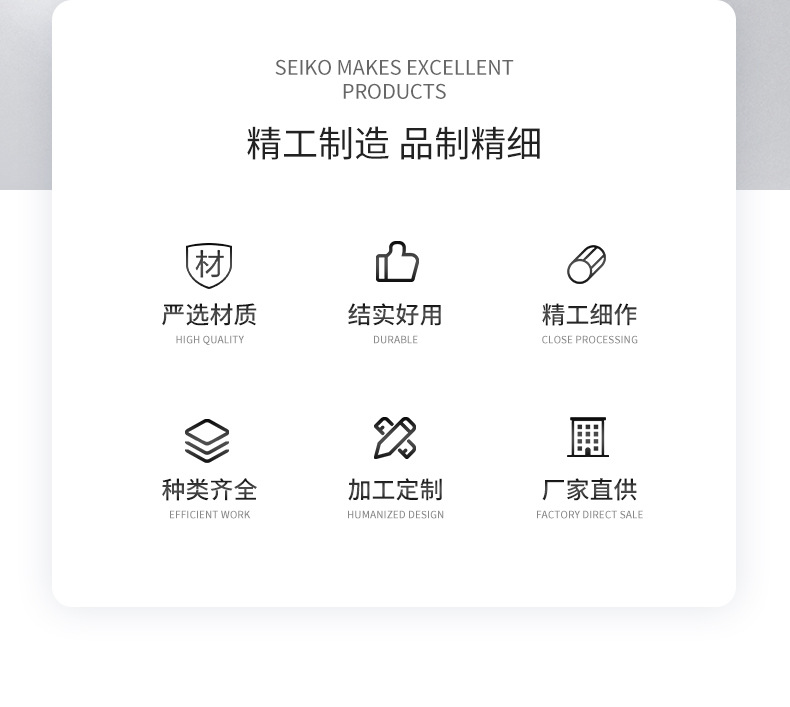 SEIKO MAKES EXCELLENT PRODUCTS

精工制造 品制精细

材

严选材质
HIGH QUALITY

结实好用
DURABLE

精工细作
CLOSE PROCESSING

种类齐全
EFFICIENT WORK

加工定制
HUMANIZED DESIGN

厂家直供
FACTORY DIRECT SALE