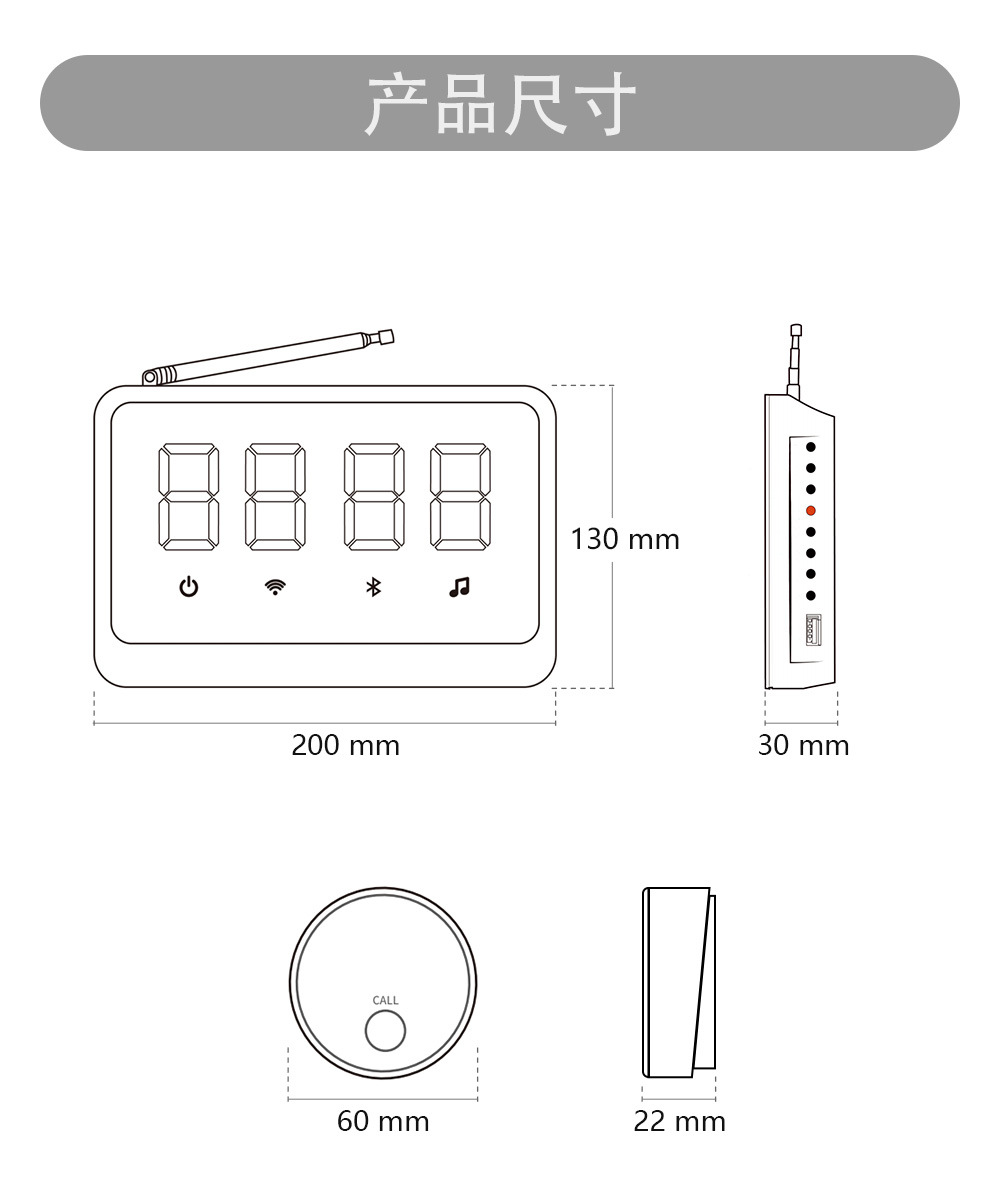 产品尺寸

130 mm

200 mm

30 mm

CALL

60 mm

22 mm