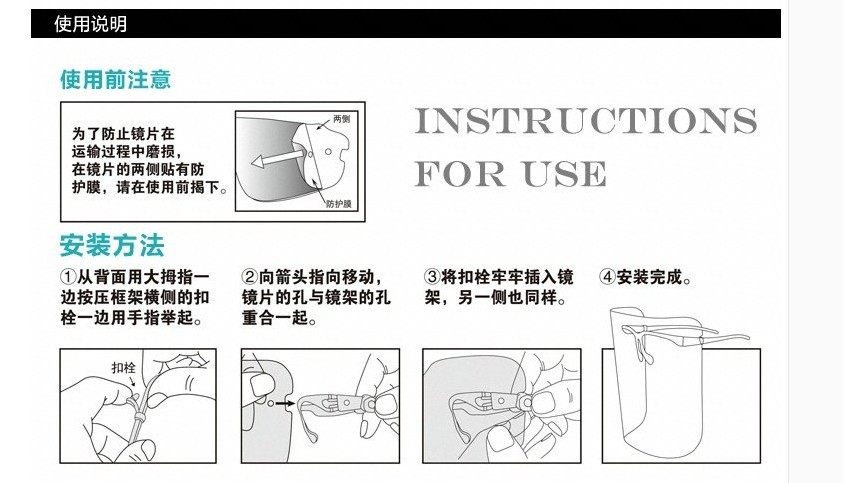 使用说明

使用前注意

为了防止镜片在运输过程中磨损，在镜片的两侧贴有防护膜，请在使用前揭下。

两侧

防护膜

INSTRUCTIONS FOR USE

安装方法

①从背面用大拇指一边按压框架横侧的扣栓一边用手指举起。

②向箭头指向移动，镜片的孔与镜架的孔重合一起。

③将扣栓牢牢插入镜架，另一侧也同样。

④安装完成。

扣栓