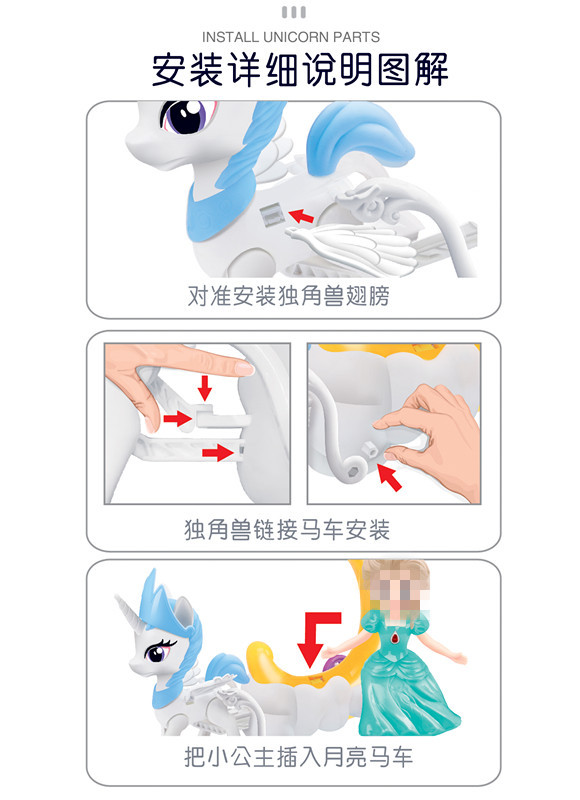 INSTALL UNICORN PARTS
安装详细说明图解

对准安装独角兽翅膀

独角兽链接马车安装

把小公主插入月亮马车