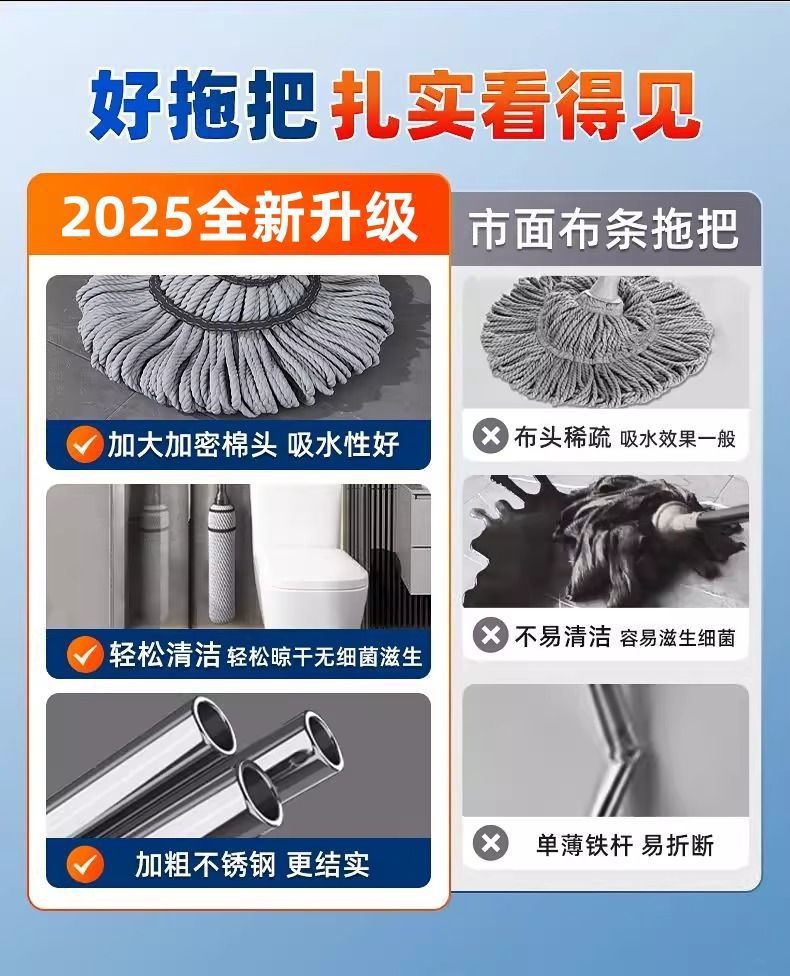 好拖把 扎实看得见

2025全新升级

加大加密棉头 吸水性好

轻松清洁 轻松晾干无细菌滋生

加粗不锈钢 更结实

市面布条拖把

布头稀疏 吸水效果一般

不易清洁 容易滋生细菌

单薄铁杆 易折断