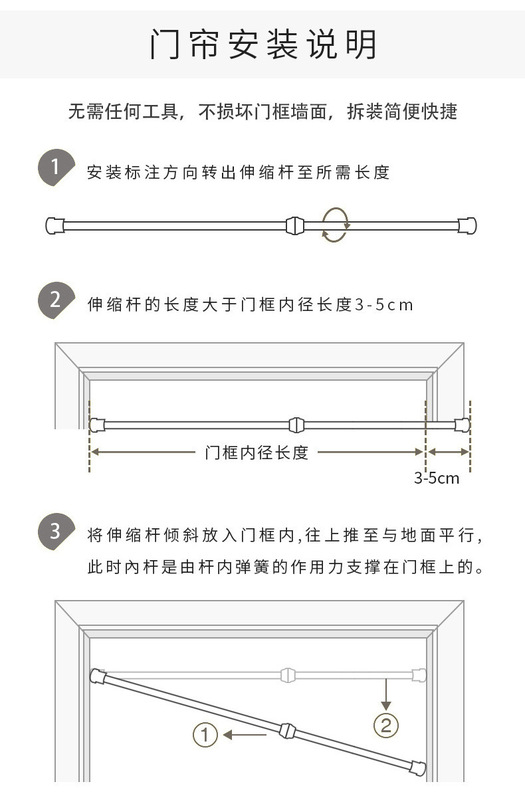 门帘安装说明

无需任何工具，不损坏门框墙面，拆装简便快捷

1 安装标注方向转出伸缩杆至所需长度

2 伸缩杆的长度大于门框内径长度3-5cm

门框内径长度

3-5cm

3 将伸缩杆倾斜放入门框内,往上推至与地面平行，此时内杆是由杆内弹簧的作用力支撑在门框上的。

①

②