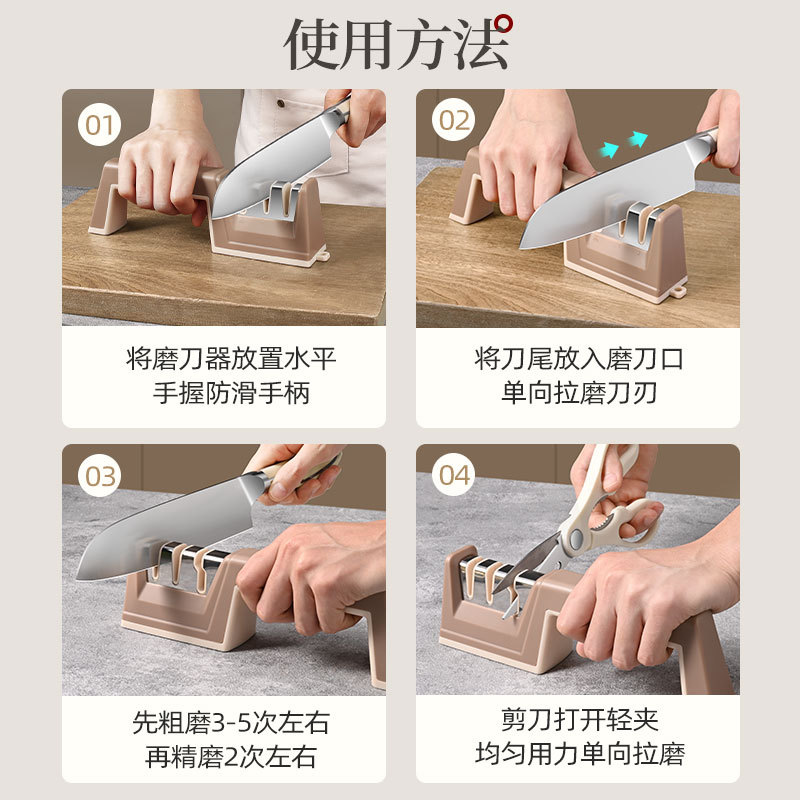 使用方法

01

将磨刀器放置水平
手握防滑手柄

02

将刀尾放入磨刀口
单向拉磨刀刃

03

先粗磨3-5次左右
再精磨2次左右

04

剪刀打开轻夹
均匀用力单向拉磨