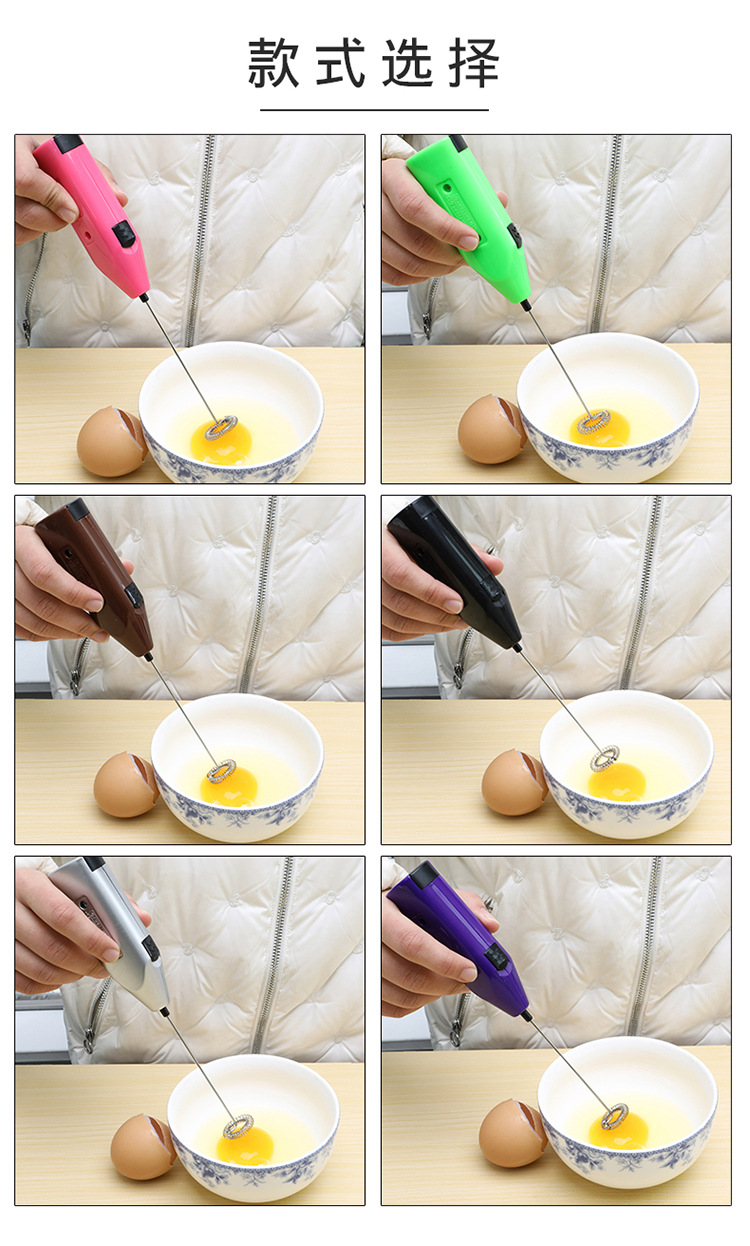 款式选择