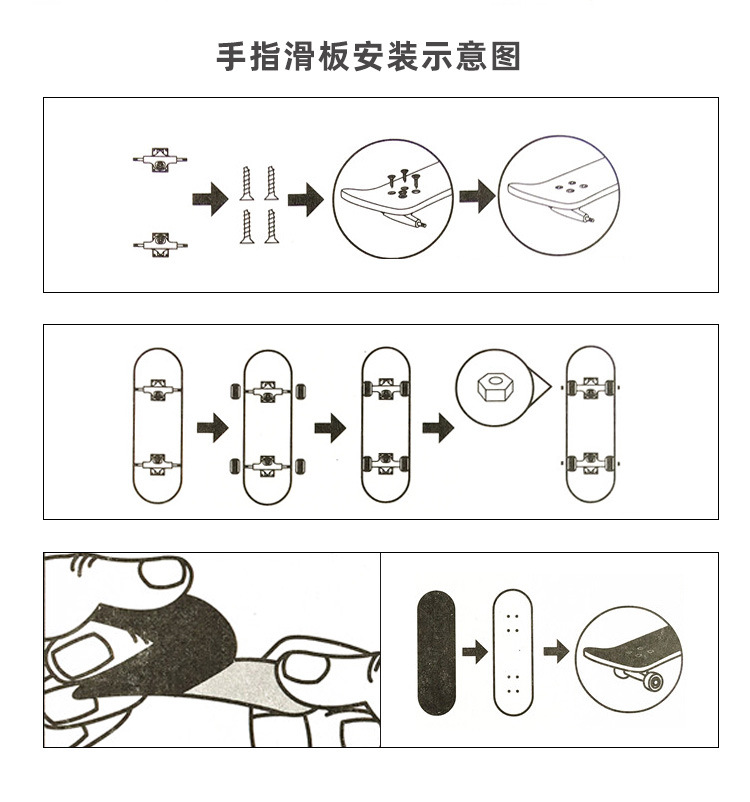 手指滑板安装示意图