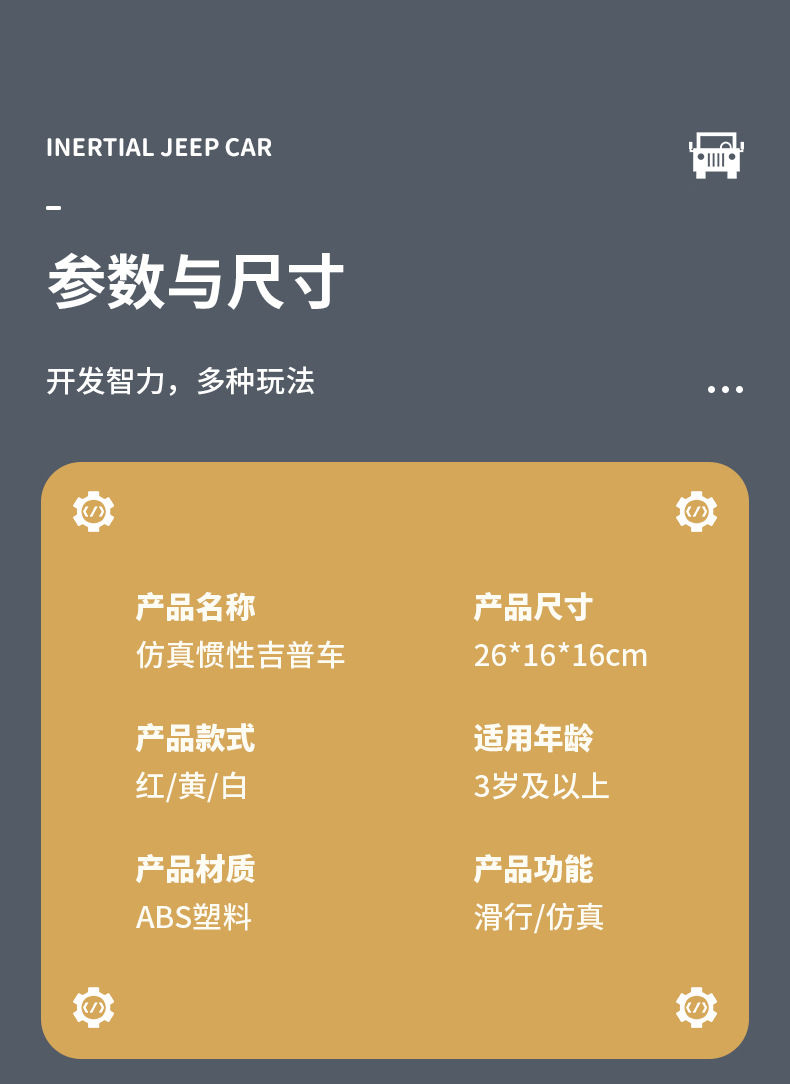 INERTIAL JEEP CAR

-

参数与尺寸

开发智力，多种玩法

产品名称
仿真惯性吉普车

产品款式
红/黄/白

产品材质
ABS塑料

产品尺寸
26*16*16cm

适用年龄
3岁及以上

产品功能
滑行/仿真