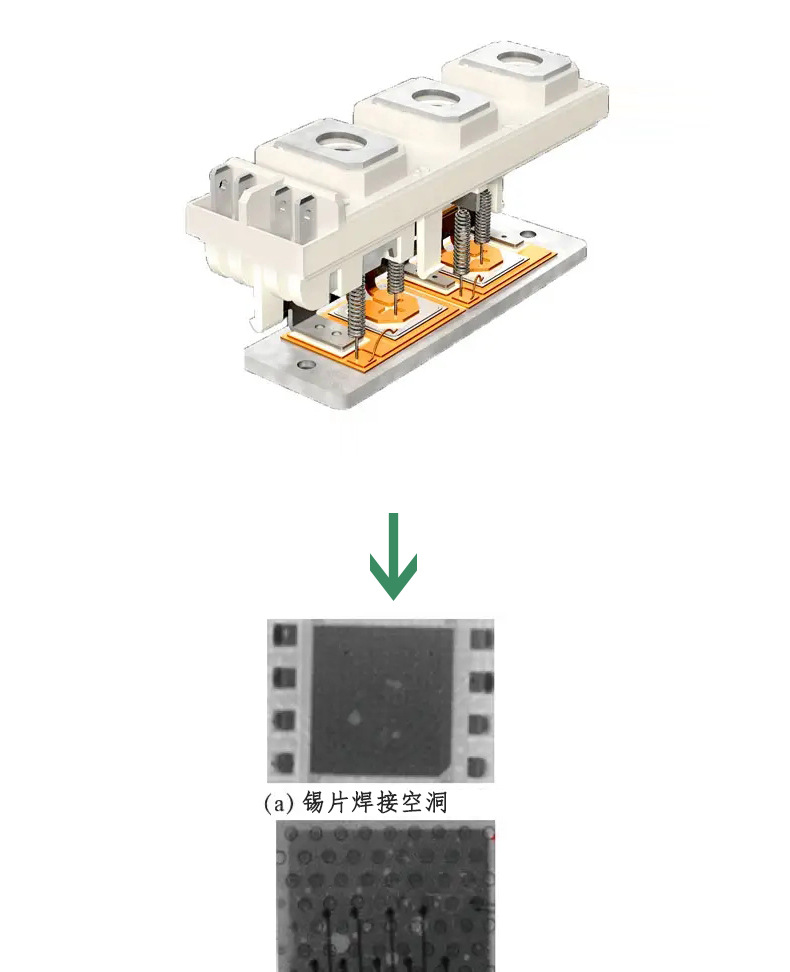 (a) 锡片焊接空洞