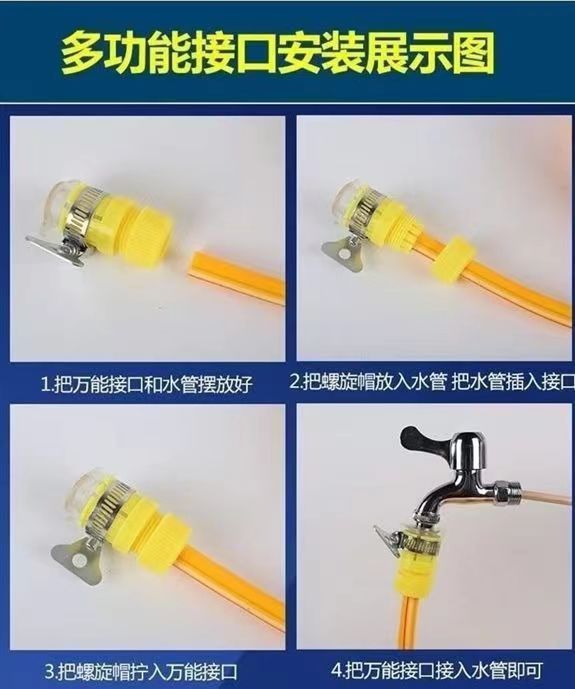 多功能接口安装展示图

1.把万能接口和水管摆放好

2.把螺旋帽放入水管 把水管插入接口

3.把螺旋帽拧入万能接口

4.把万能接口接入水管即可