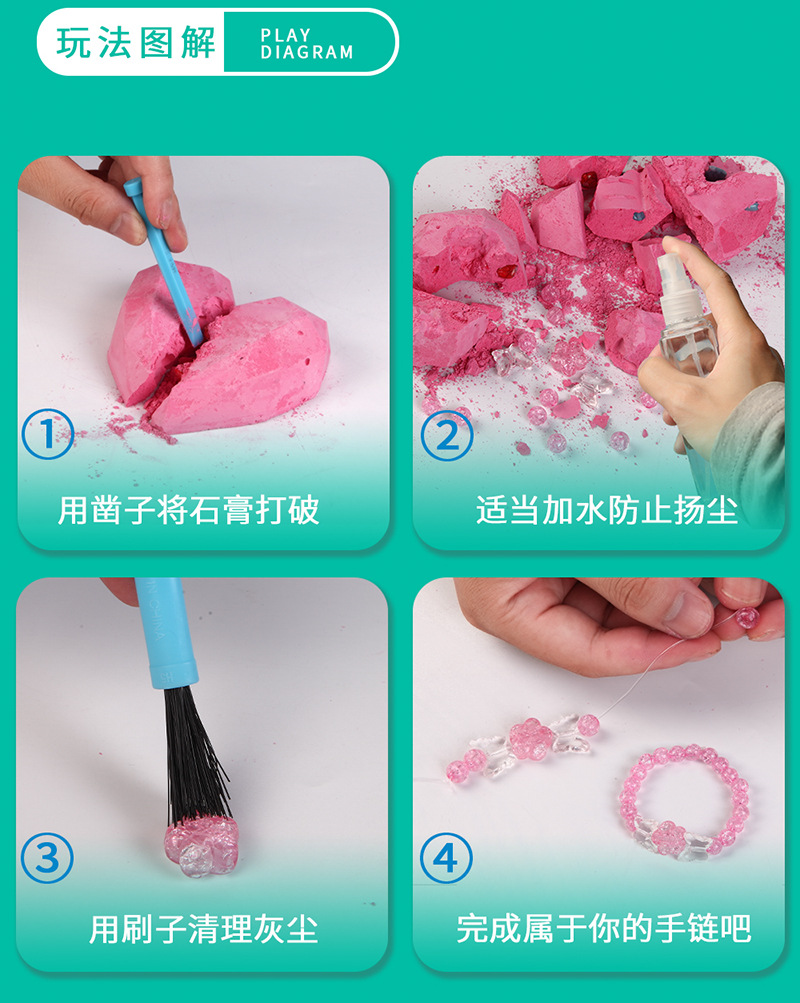 玩法图解 PLAY DIAGRAM

① 用凿子将石膏打破

② 适当加水防止扬尘

③ 用刷子清理灰尘

④ 完成属于你的手链吧