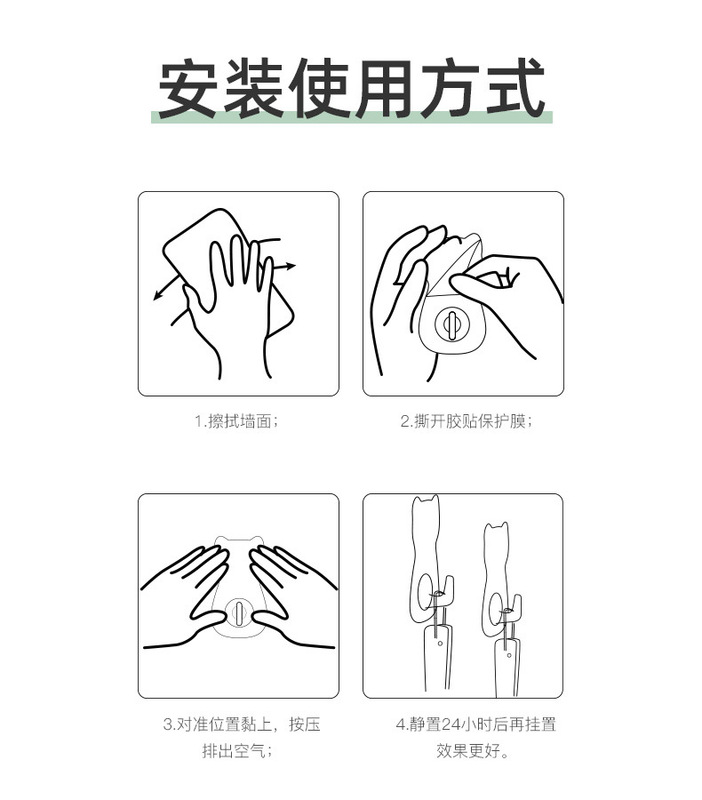 安装使用方式

1.擦拭墙面；

2.撕开胶贴保护膜；

3.对准位置黏上，按压排出空气；

4.静置24小时后再挂置效果更好。