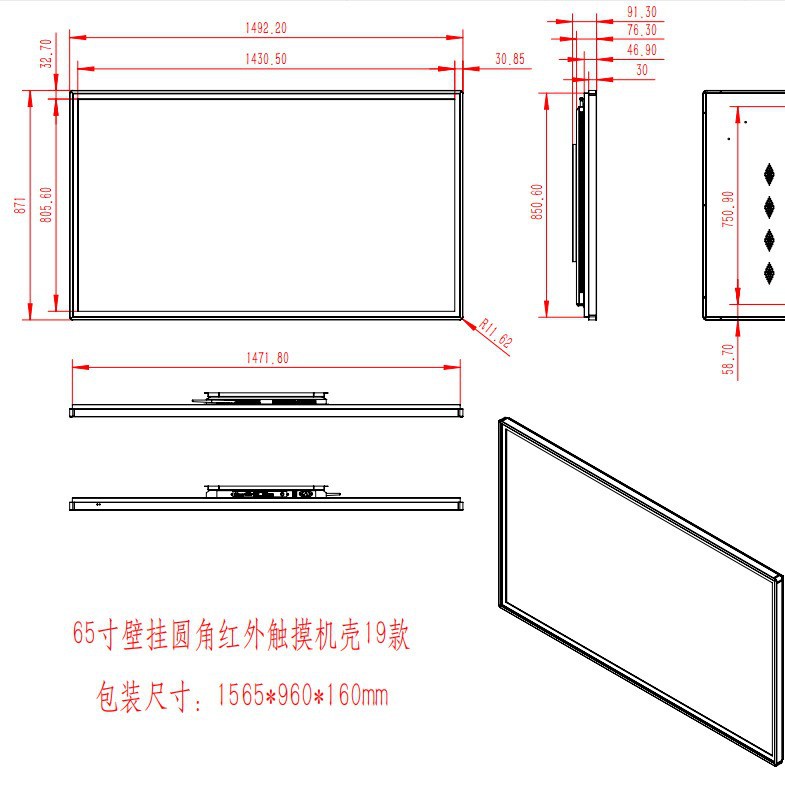 1492.20
1430.50
32.70
30.85
871
805.60
R11.62
91.30
76.30
46.90
30
850.60
750.90
58.70
1471.80

65寸壁挂圆角红外触摸机壳19款

包装尺寸：1565*960*160mm