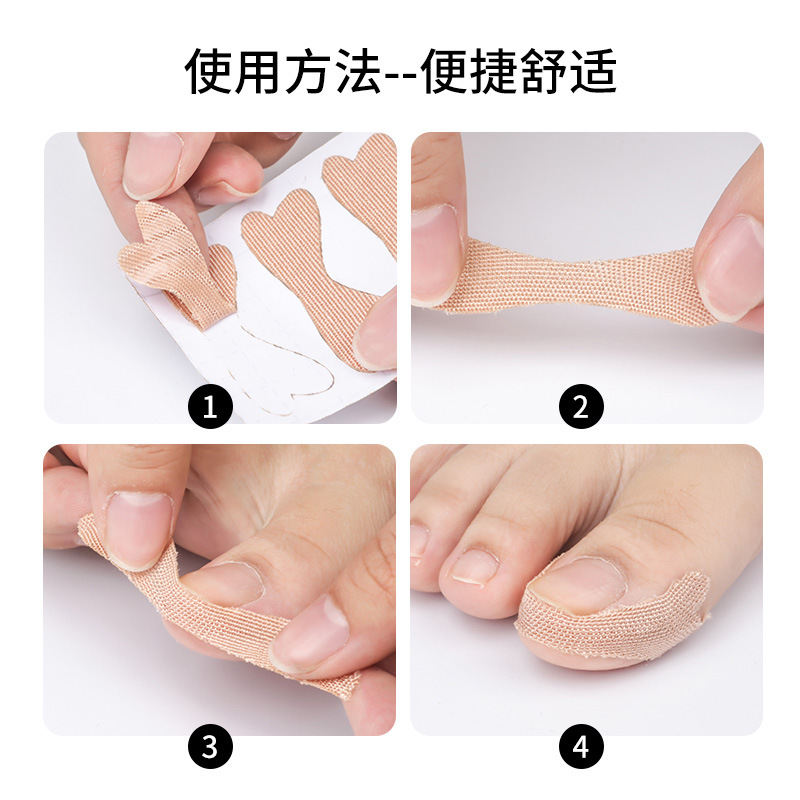 使用方法--便捷舒适

1

2

3

4