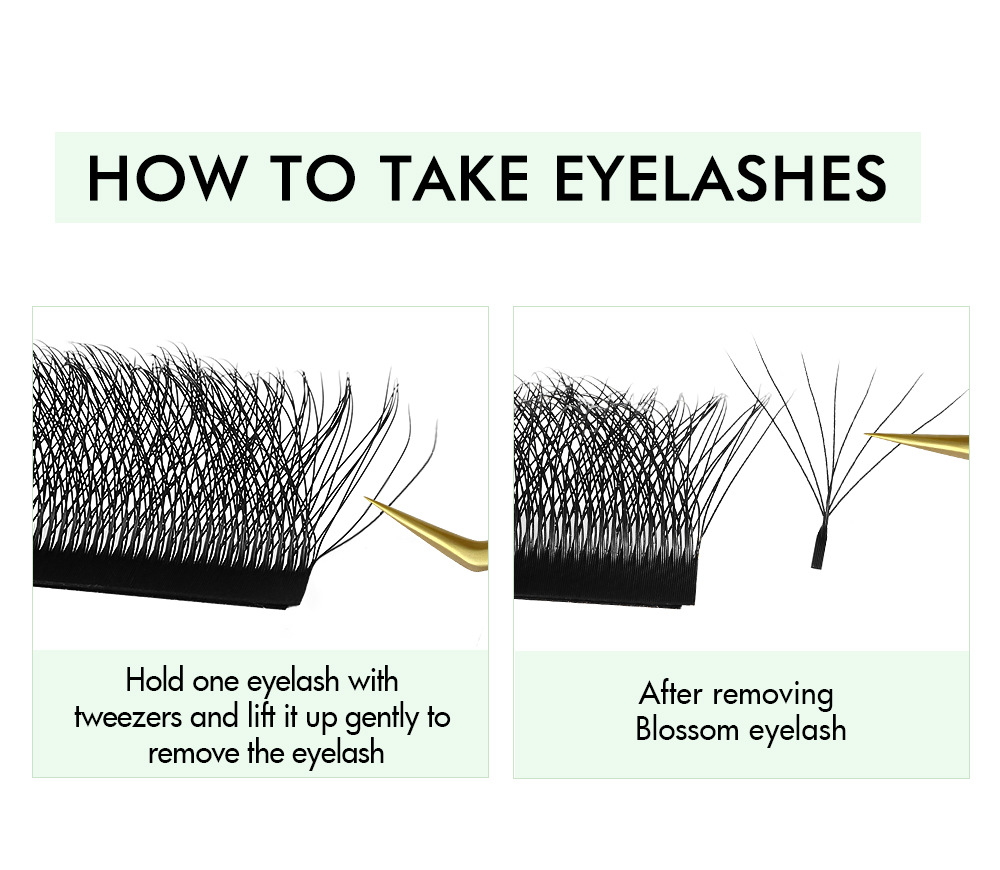 HOW TO TAKE EYELASHES

Hold one eyelash with tweezers and lift it up gently to remove the eyelash

After removing Blossom eyelash