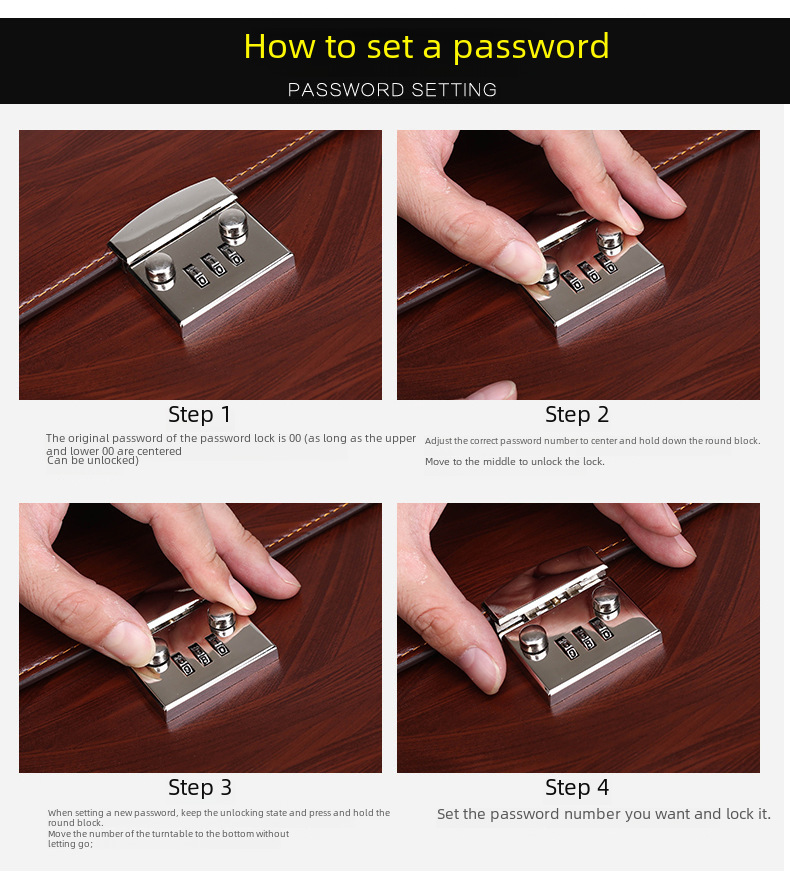 How to set a password

PASSWORD SETTING

Step 1

The original password of the password lock is 00 (as long as the upper and lower 00 are centered
Can be unlocked)

Step 2

Adjust the correct password number to center and hold down the round block.

Move to the middle to unlock the lock.

Step 3

When setting a new password, keep the unlocking state and press and hold the round block.
Move the number of the turntable to the bottom without letting go;

Step 4

Set the password number you want and lock it.