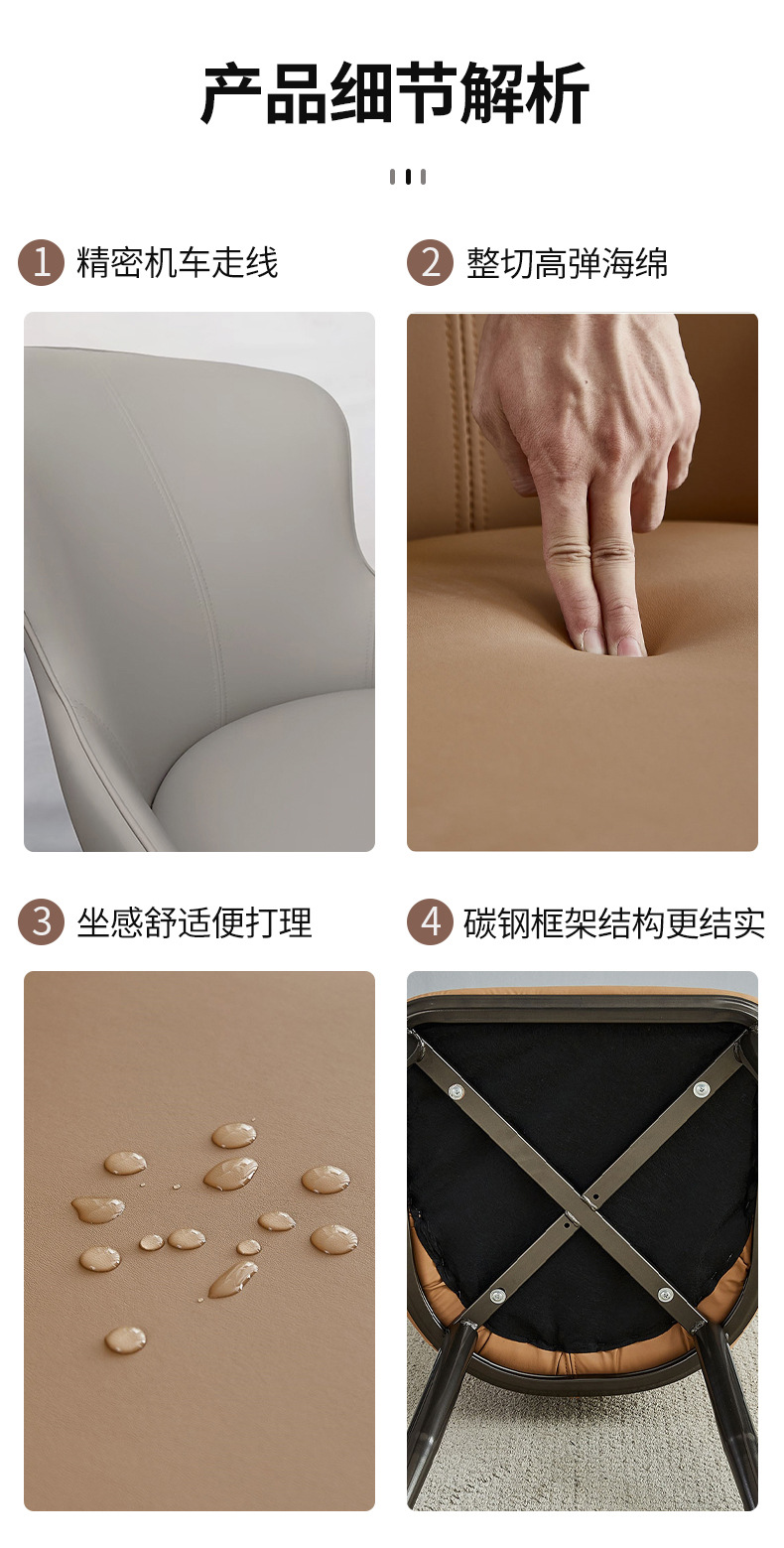 产品细节解析

1 精密机车走线

2 整切高弹海绵

3 坐感舒适便打理

4 碳钢框架结构更结实