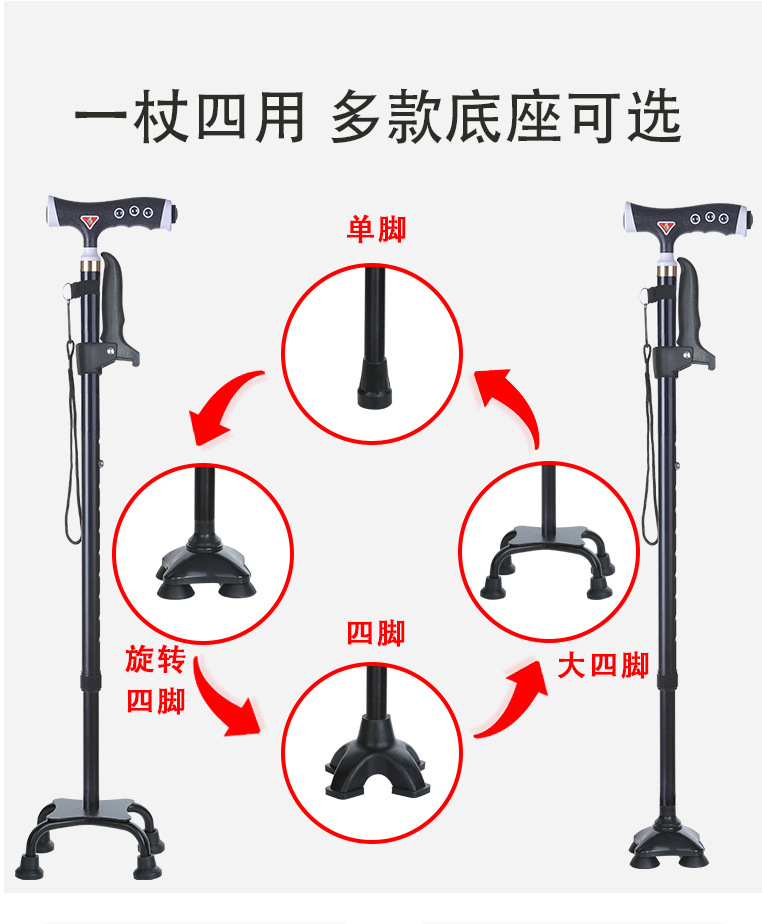 一杖四用 多款底座可选

单脚

旋转四脚

四脚

大四脚