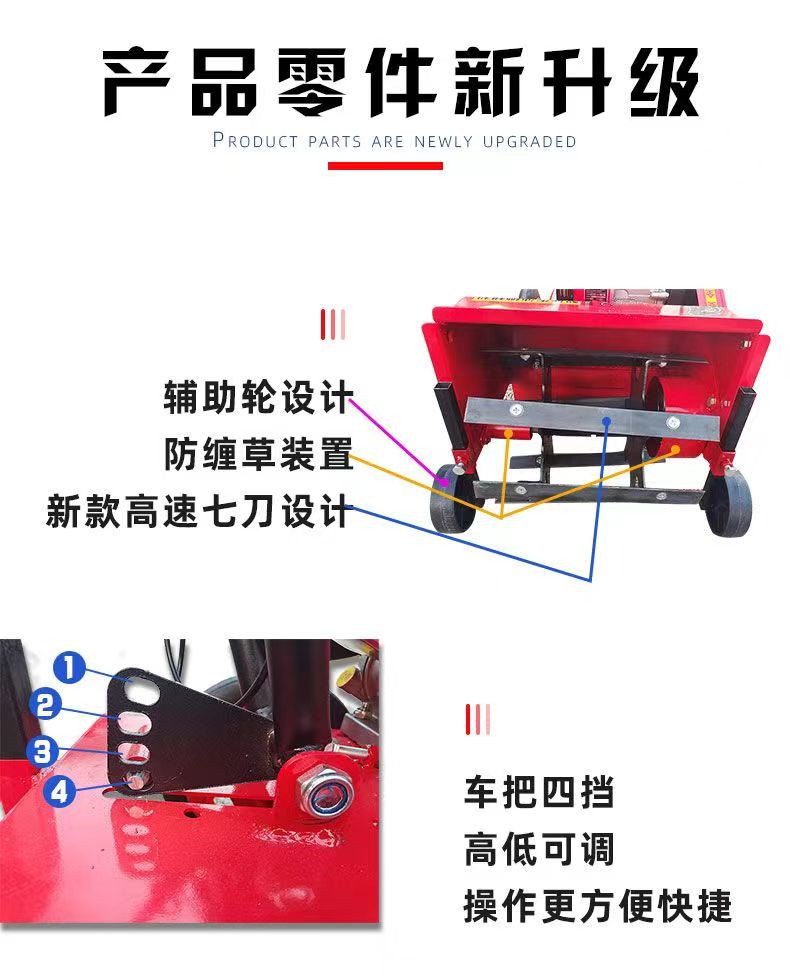 产品零件新升级

PRODUCT PARTS ARE NEWLY UPGRADED

辅助轮设计
防缠草装置
新款高速七刀设计

1
2
3
4

车把四挡
高低可调
操作更方便快捷