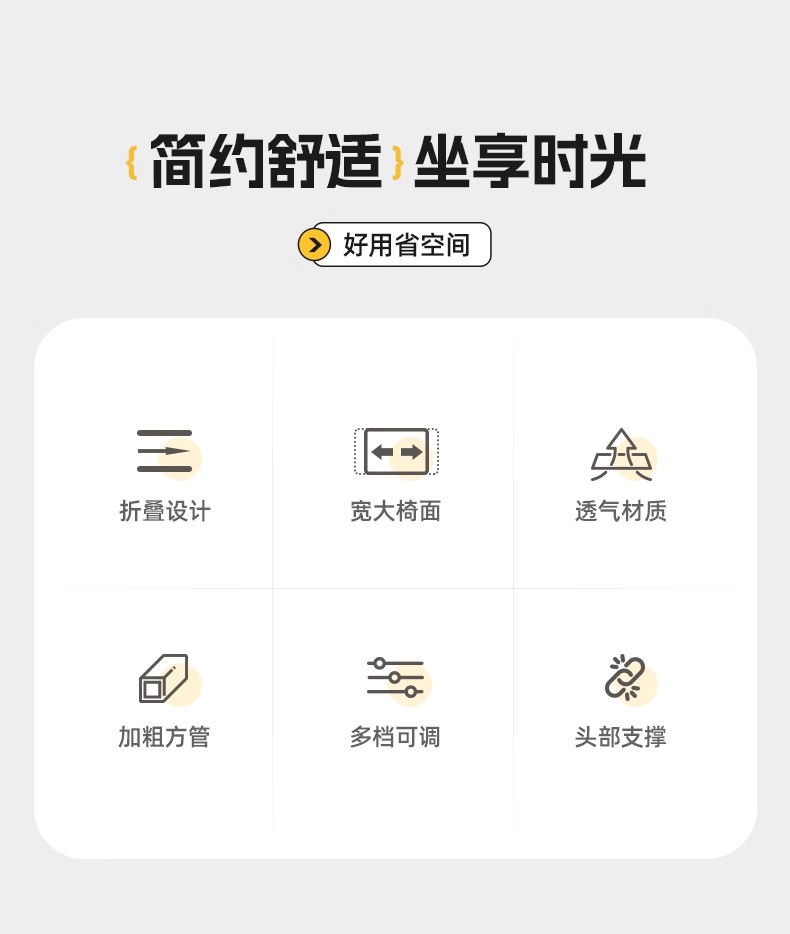 {简约舒适}坐享时光

好用省空间

折叠设计

宽大椅面

透气材质

加粗方管

多档可调

头部支撑