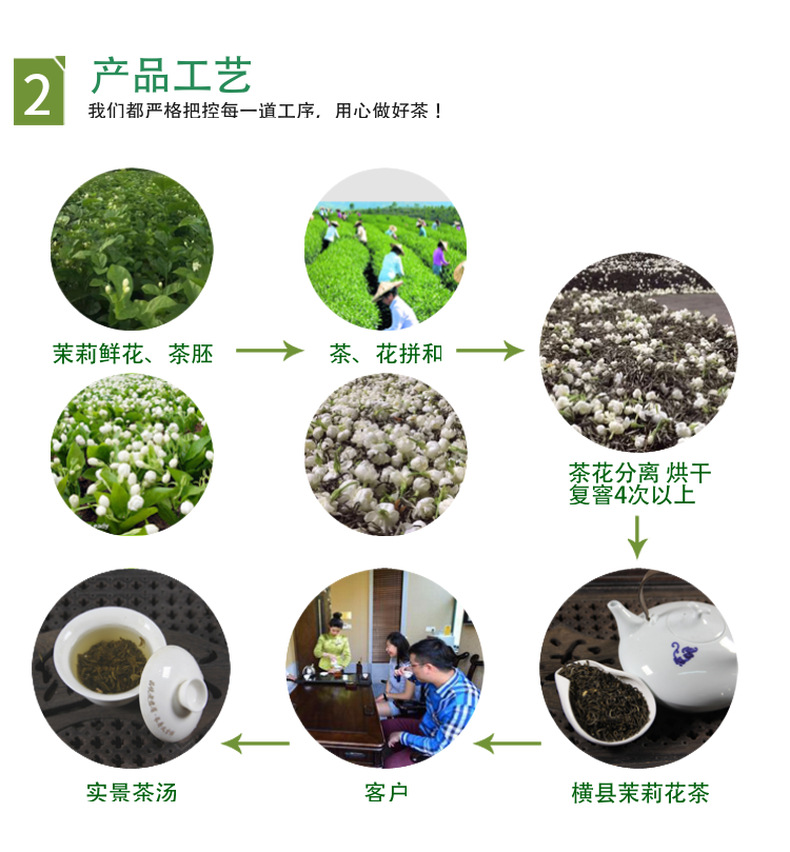 2

产品工艺

我们都严格把控每一道工序，用心做好茶！

茉莉鲜花、茶胚

茶、花拼和

茶花分离 烘干
复窨4次以上

横县茉莉花茶

客户

实景茶汤