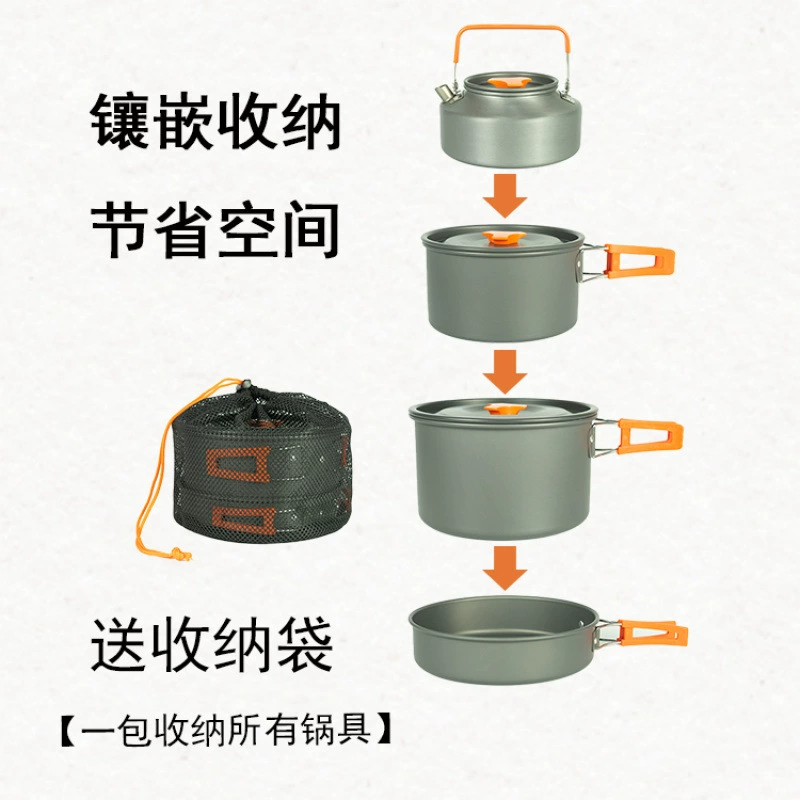 镶嵌收纳

节省空间

送收纳袋

【一包收纳所有锅具】