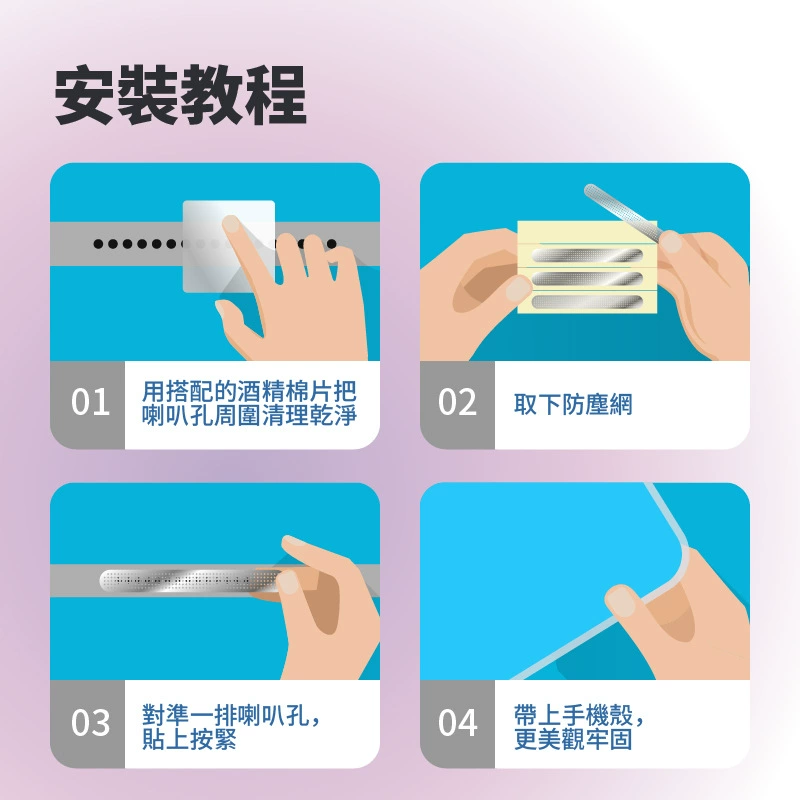 安裝教程

01 用搭配的酒精棉片把喇叭孔周圍清理乾淨

02 取下防塵網

03 對準一排喇叭孔，貼上按緊

04 帶上手機殼，更美觀牢固