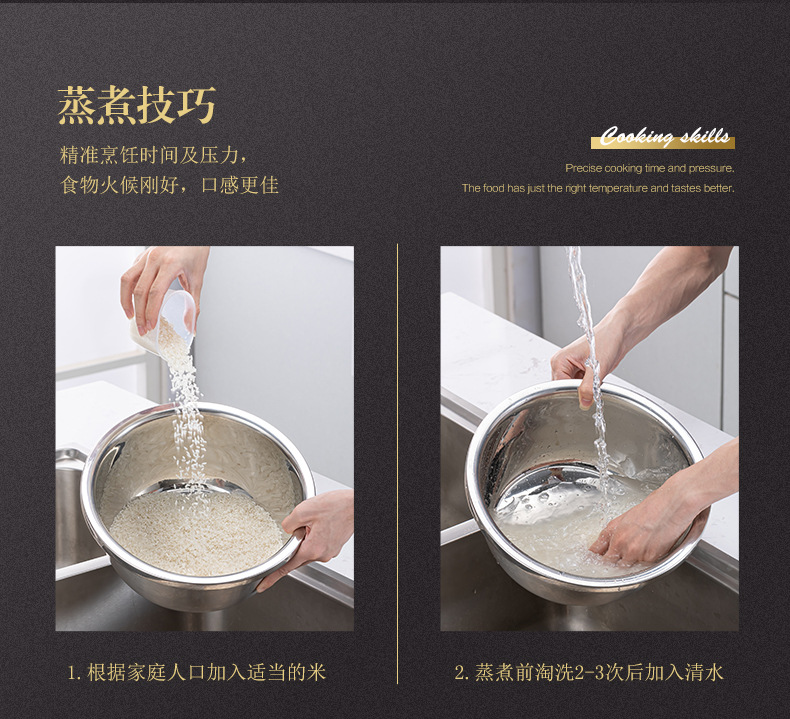 蒸煮技巧

精准烹饪时间及压力，
食物火候刚好，口感更佳

Cooking skills

Precise cooking time and pressure.
The food has just the right temperature and tastes better.

1. 根据家庭人口加入适当的米

2. 蒸煮前淘洗2-3次后加入清水